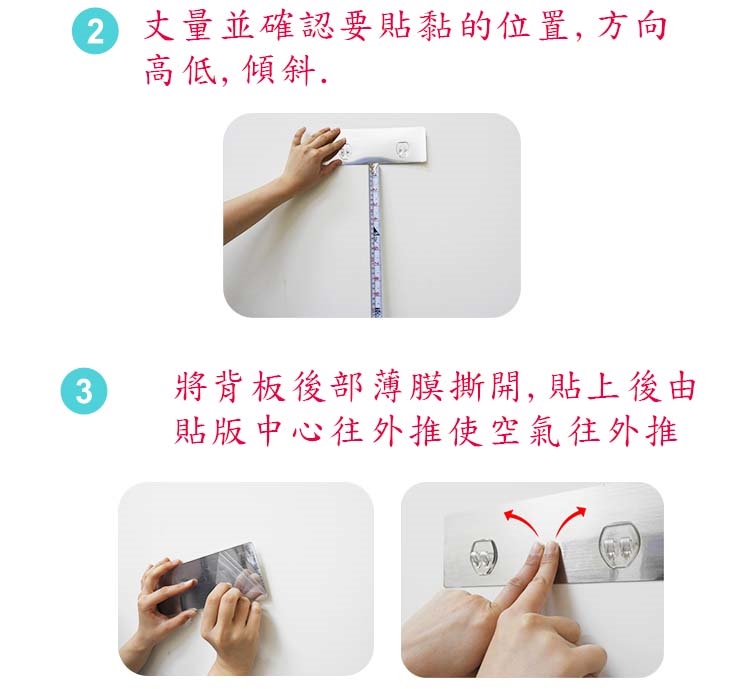 2 丈量並確認要貼黏的位置, 方向高低, 傾斜.

3 將背板後部薄膜撕開, 貼上後由貼版中心往外推使空氣往外推