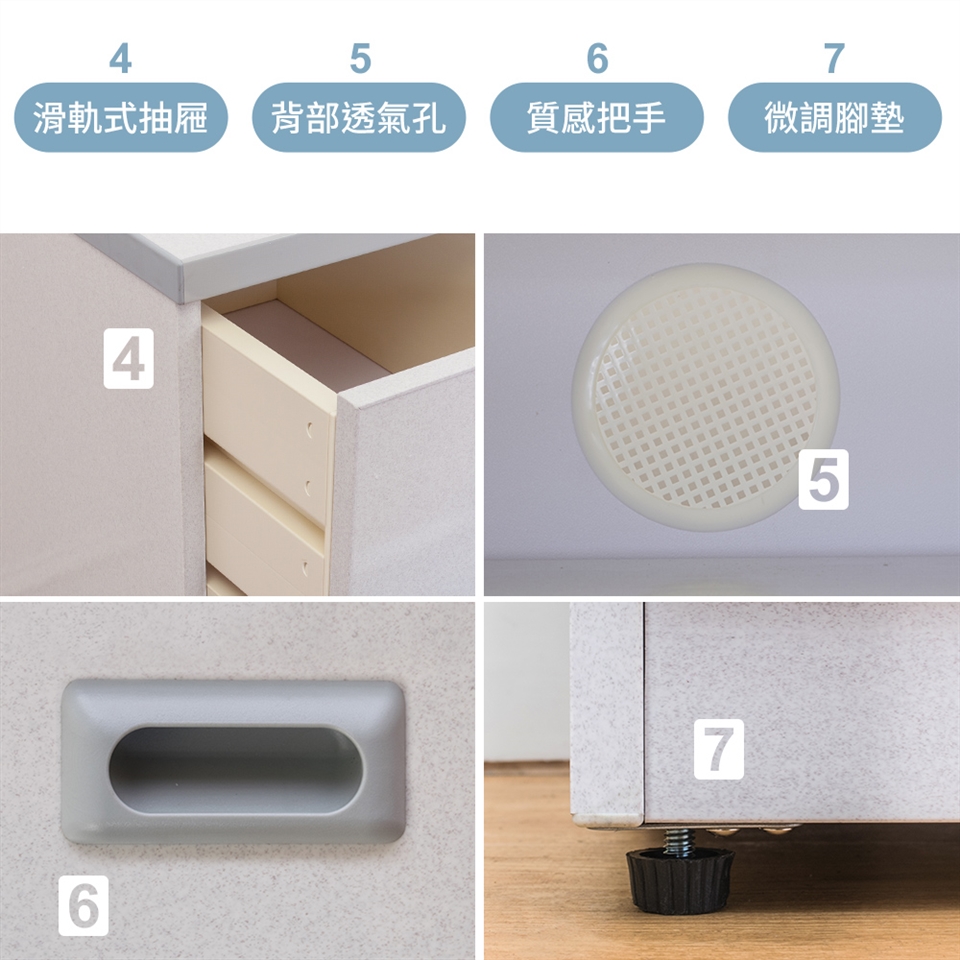 4
滑軌式抽屜

5
背部透氣孔

6
質感把手

7
微調腳墊

4

5

6

7