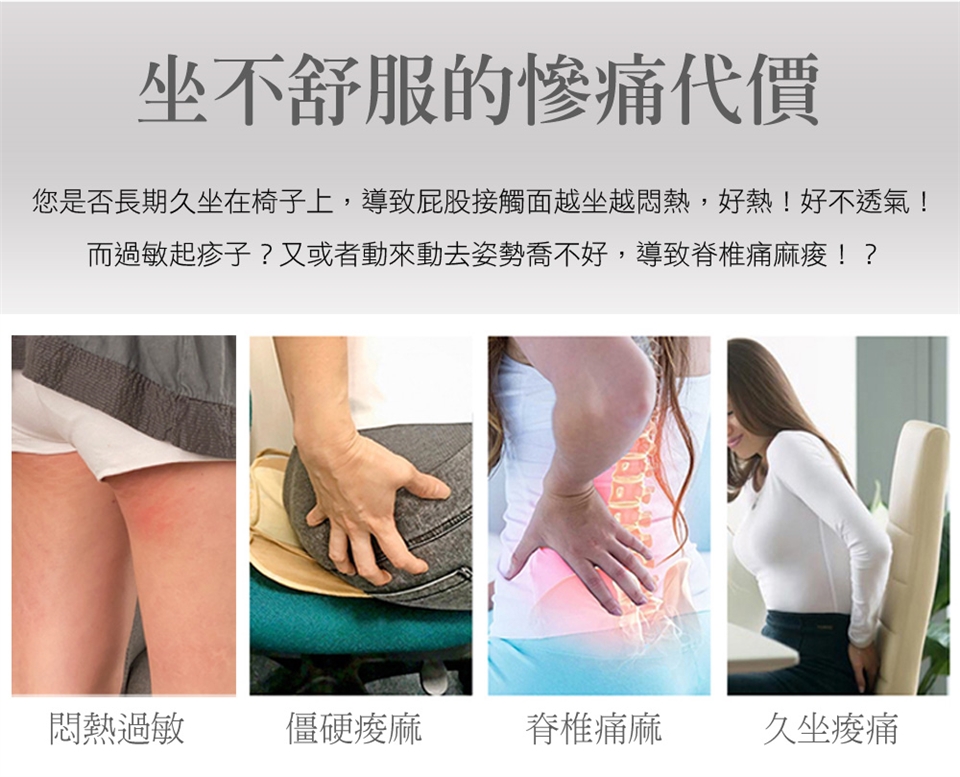 坐不舒服的慘痛代價

您是否長期久坐在椅子上，導致屁股接觸面越坐越悶熱，好熱！好不透氣！而過敏起疹子？又或者動來動去姿勢喬不好，導致脊椎痛麻痠！？

悶熱過敏

僵硬痠麻

脊椎痛麻

久坐痠痛