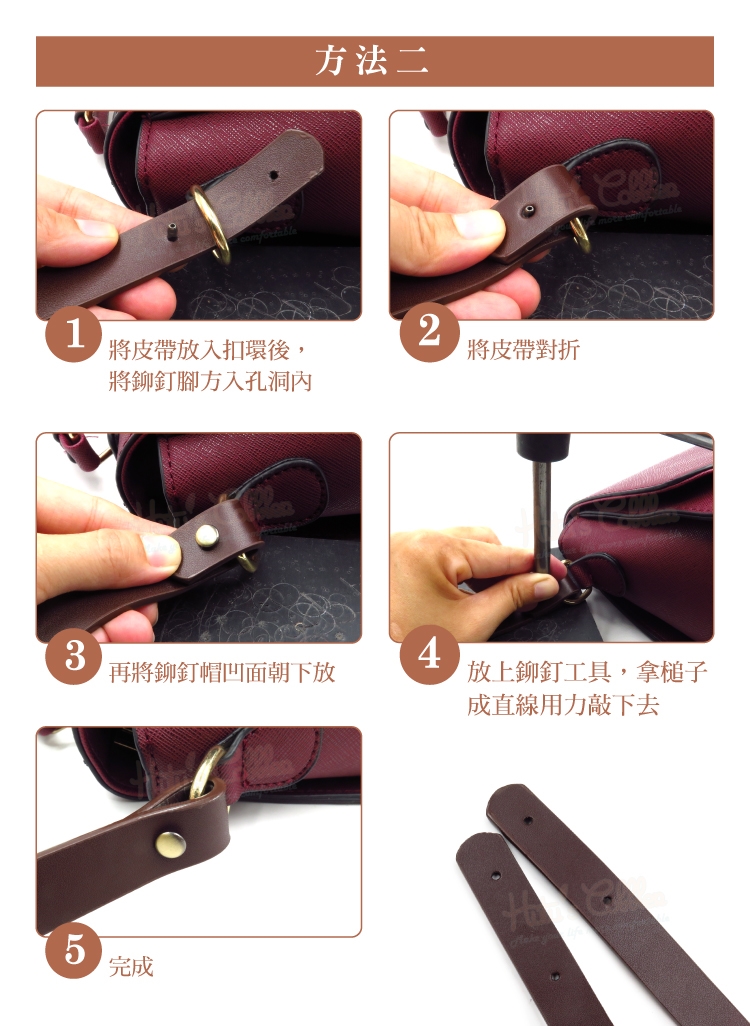 方法二

1 將皮帶放入扣環後，將鉚釘腳方入孔洞內

2 將皮帶對折

3 再將鉚釘帽凹面朝下放

4 放上鉚釘工具，拿槌子成直線用力敲下去

5 完成