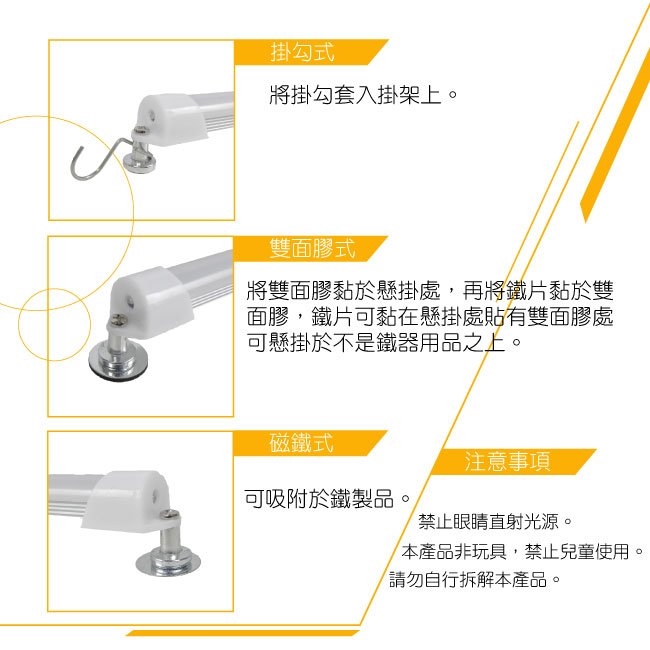 掛勾式

將掛勾套入掛架上。

雙面膠式

將雙面膠黏於懸掛處，再將鐵片黏於雙面膠，鐵片可黏在懸掛處貼有雙面膠處可懸掛於不是鐵器用品之上。

磁鐵式

可吸附於鐵製品。

注意事項

禁止眼睛直射光源。

本產品非玩具，禁止兒童使用。

請勿自行拆解本產品。