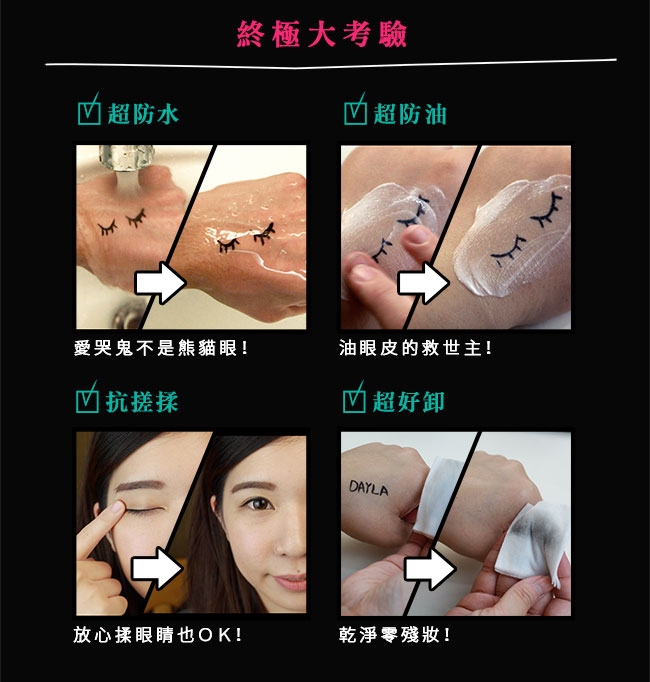 終極大考驗

超防水

愛哭鬼不是熊貓眼！

超防油

油眼皮的救世主！

抗搓揉

放心揉眼睛也OK！

超好卸

DAYLA

乾淨零殘妝！