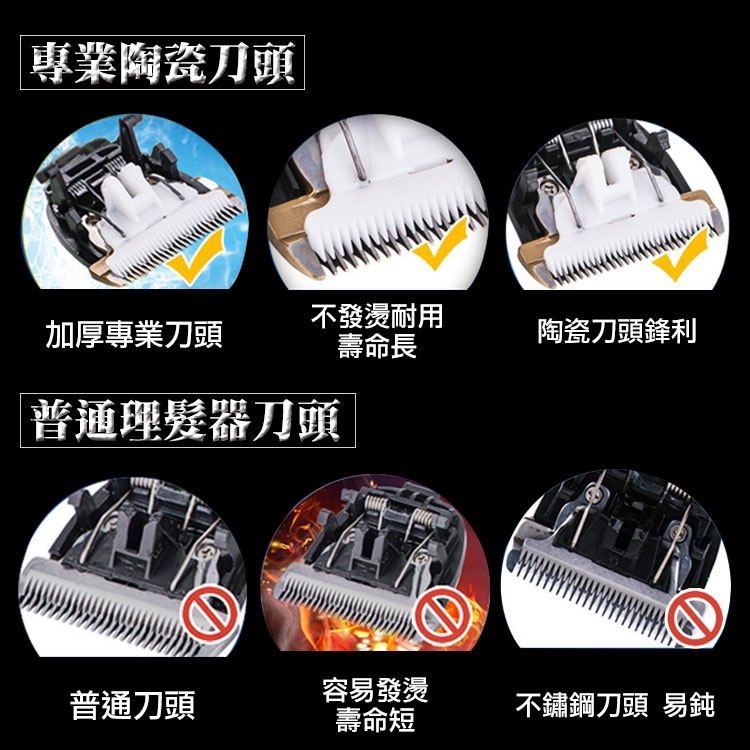 專業陶瓷刀頭

加厚專業刀頭

不發燙耐用
壽命長

陶瓷刀頭鋒利

普通理髮器刀頭

普通刀頭

容易發燙
壽命短

不鏽鋼刀頭 易鈍