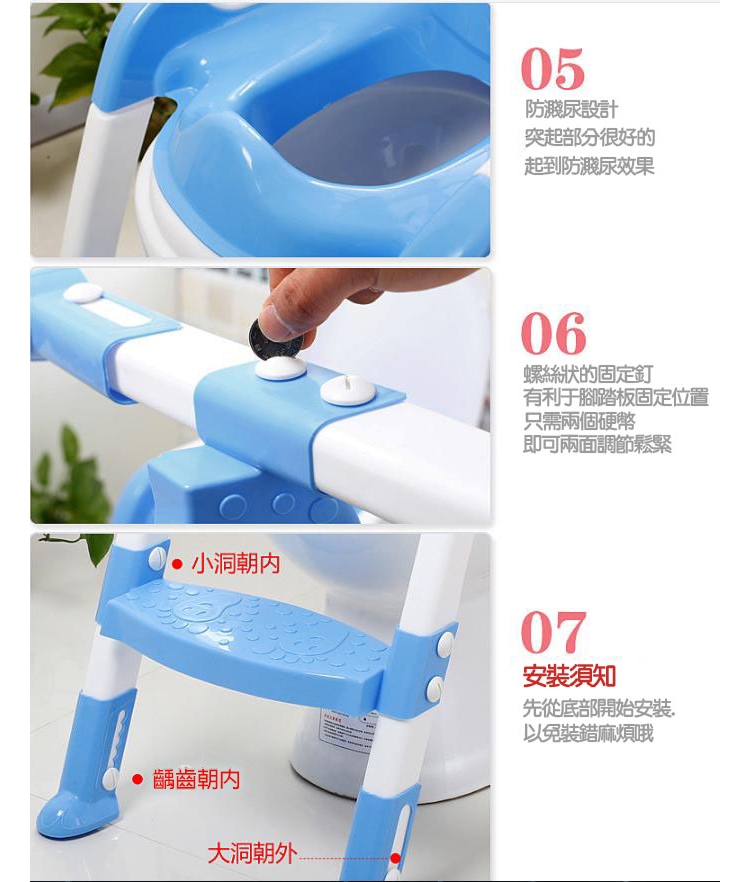 05
防濺尿設計
突起部分很好的
起到防濺尿效果

06
螺絲狀的固定釘
有利于腳踏板固定位置
只需兩個硬幣
即可兩面調節鬆緊

小洞朝内

07
安裝須知
先從底部開始安裝.
以免裝錯麻煩哦

齲齒朝内

大洞朝外