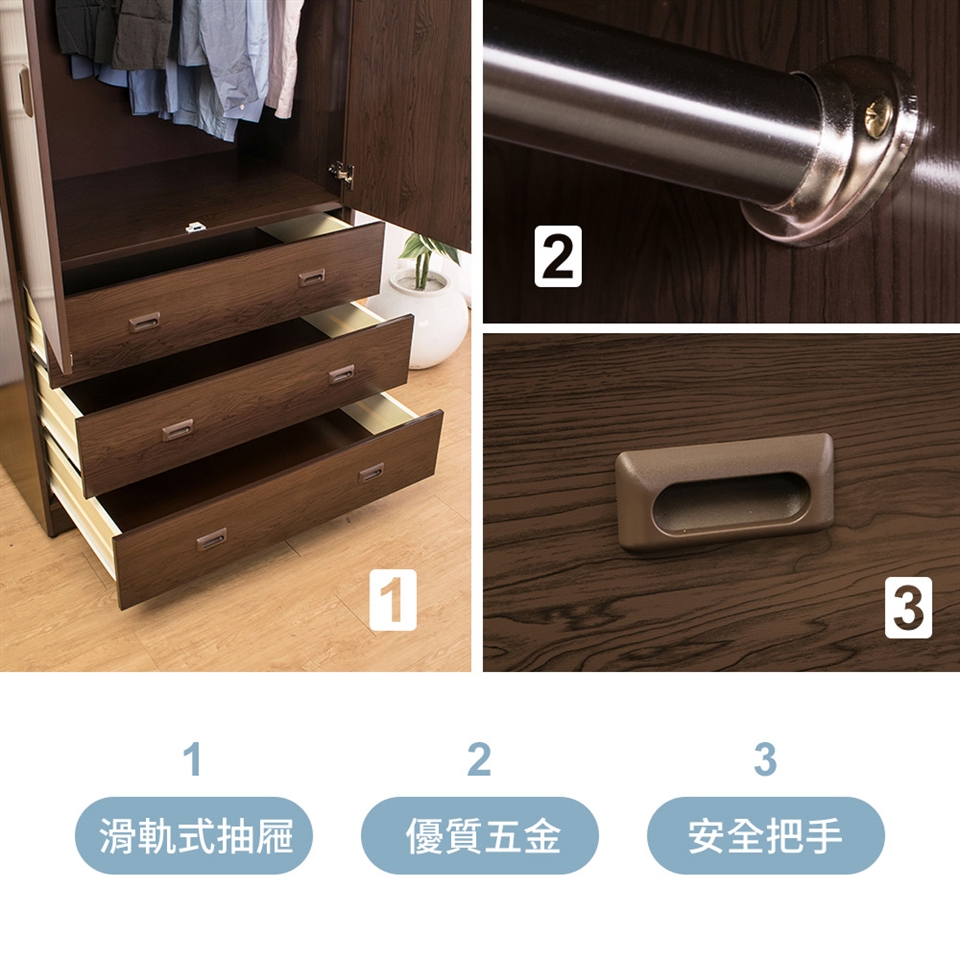 2

1

3

1

滑軌式抽屜

2

優質五金

3

安全把手