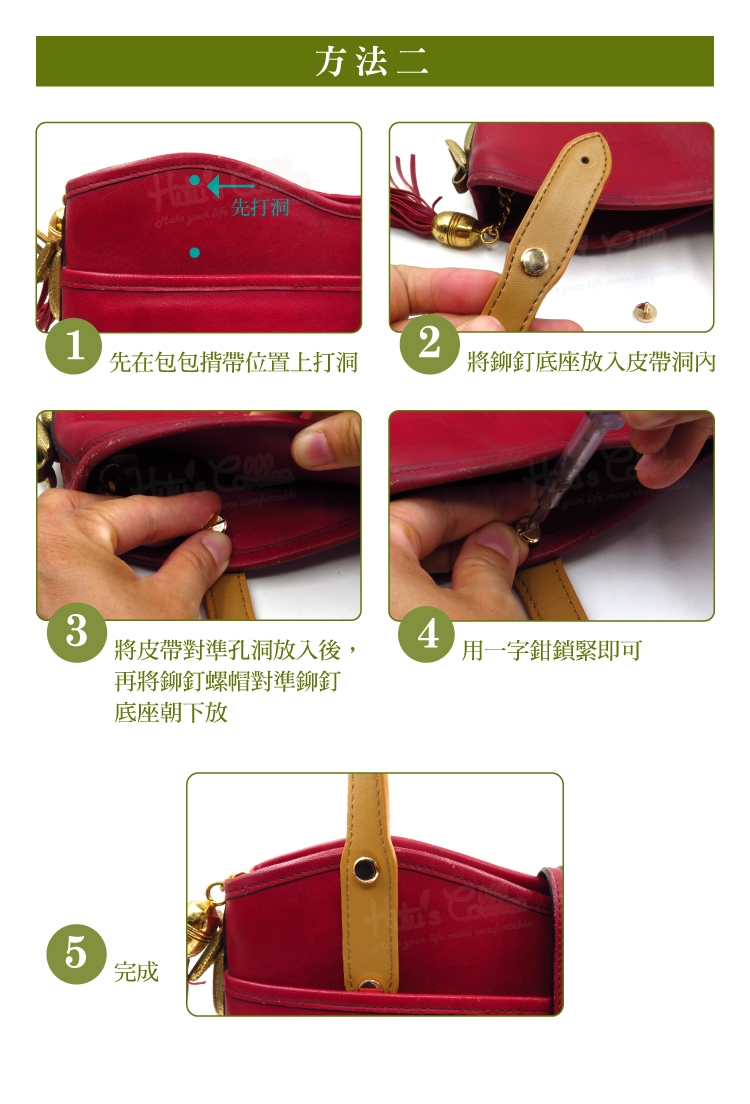 方法二

先打洞

1 先在包包揹帶位置上打洞

2 將鉚釘底座放入皮帶洞內

3 將皮帶對準孔洞放入後，再將鉚釘螺帽對準鉚釘底座朝下放

4 用一字鉗鎖緊即可

5 完成