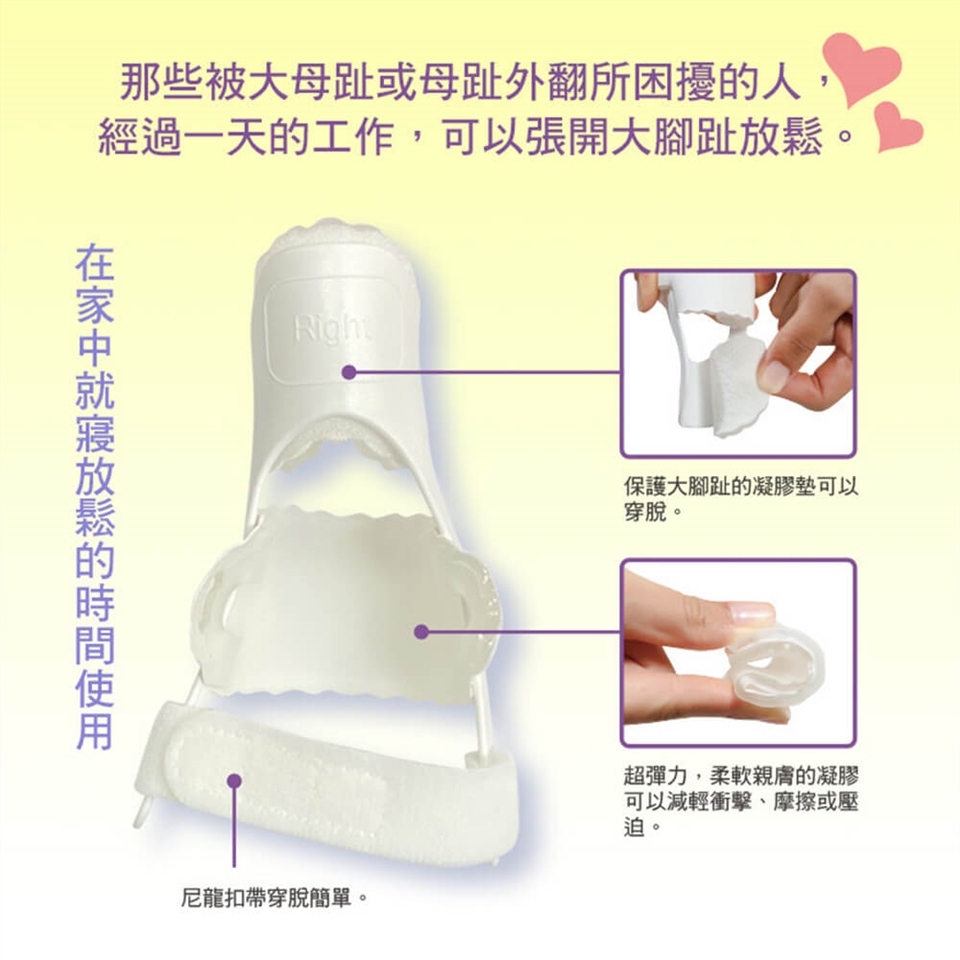 那些被大母趾或母趾外翻所困擾的人，
經過一天的工作，可以張開大腳趾放鬆。

在家中就寢放鬆的時間使用

Right

保護大腳趾的凝膠墊可以穿脫。

超彈力，柔軟親膚的凝膠可以減輕衝擊、摩擦或壓迫。

尼龍扣帶穿脫簡單。