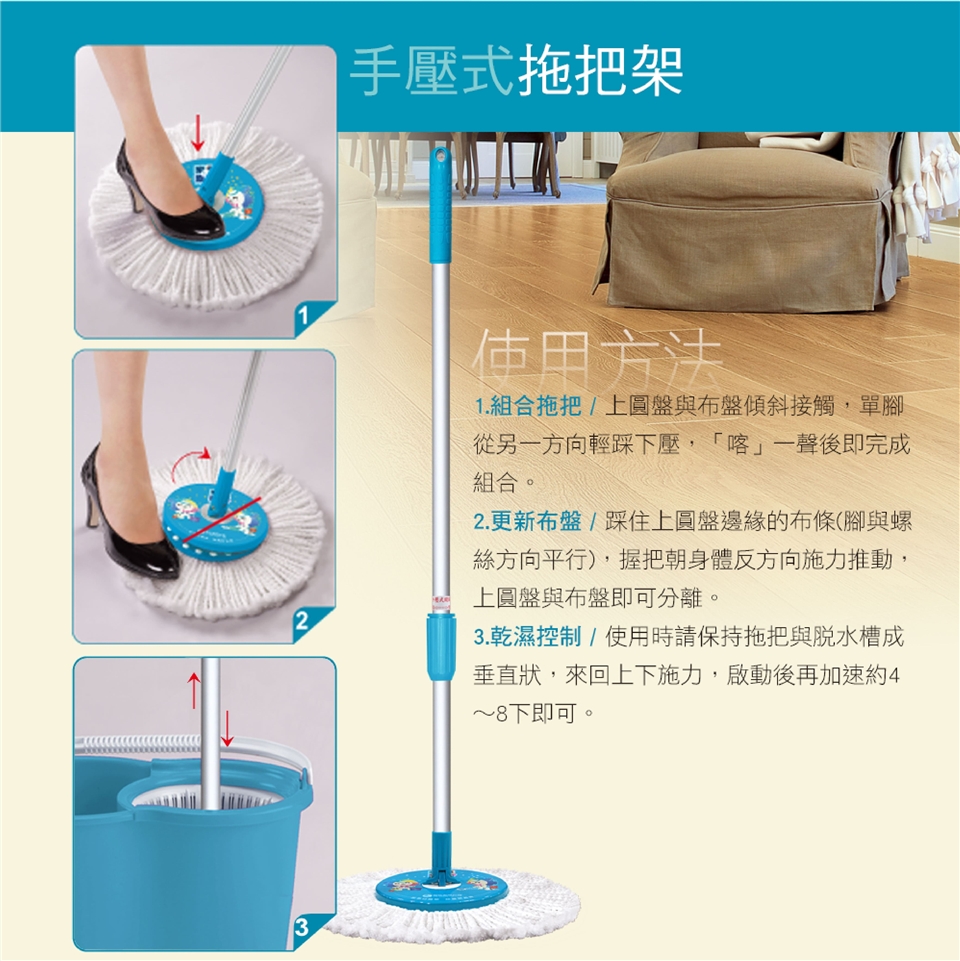 手壓式拖把架

1

2

3

使用方法

1.組合拖把 / 上圓盤與布盤傾斜接觸，單腳從另一方向輕踩下壓，「喀」一聲後即完成組合。

2.更新布盤 / 踩住上圓盤邊緣的布條(腳與螺絲方向平行)，握把朝身體反方向施力推動，上圓盤與布盤即可分離。

3.乾濕控制 / 使用時請保持拖把與脫水槽成垂直狀，來回上下施力，啟動後再加速約4～8下即可。