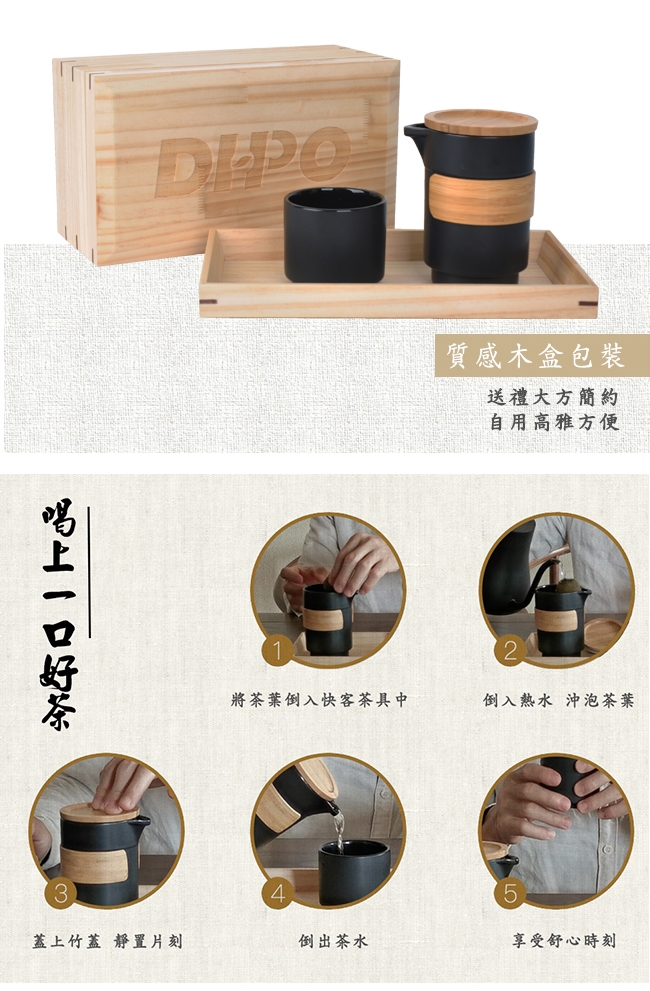 DHPO

質感木盒包裝

送禮大方簡約
自用高雅方便

喝上一口好茶

1
將茶葉倒入快客茶具中

2
倒入熱水 沖泡茶葉

3
蓋上竹蓋 靜置片刻

4
倒出茶水

5
享受舒心時刻