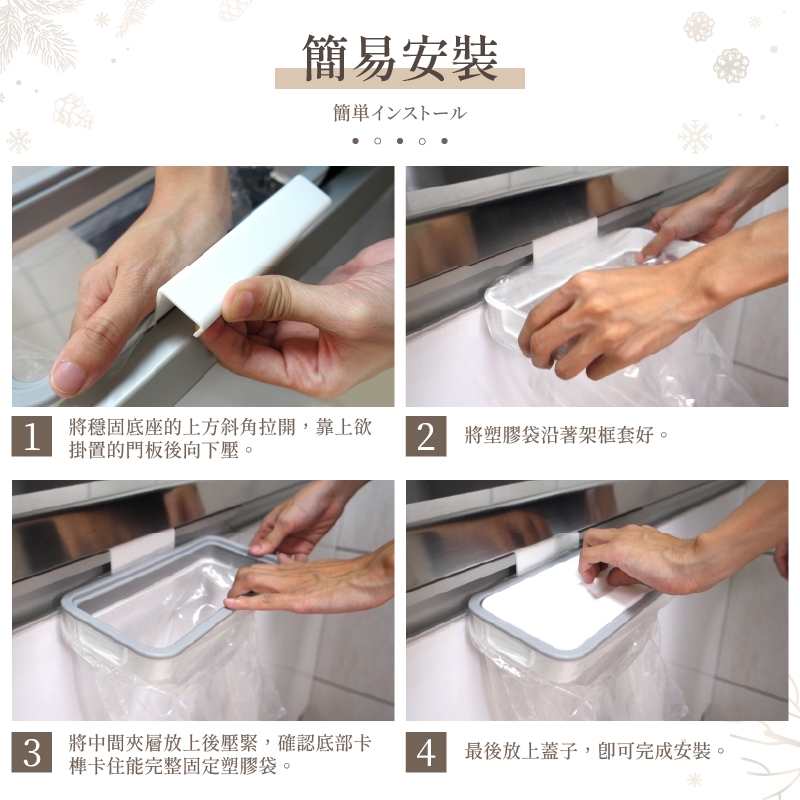 簡易安裝

簡単インストール

1 將穩固底座的上方斜角拉開，靠上欲掛置的門板後向下壓。

2 將塑膠袋沿著架框套好。

3 將中間夾層放上後壓緊，確認底部卡榫卡住能完整固定塑膠袋。

4 最後放上蓋子，即可完成安裝。