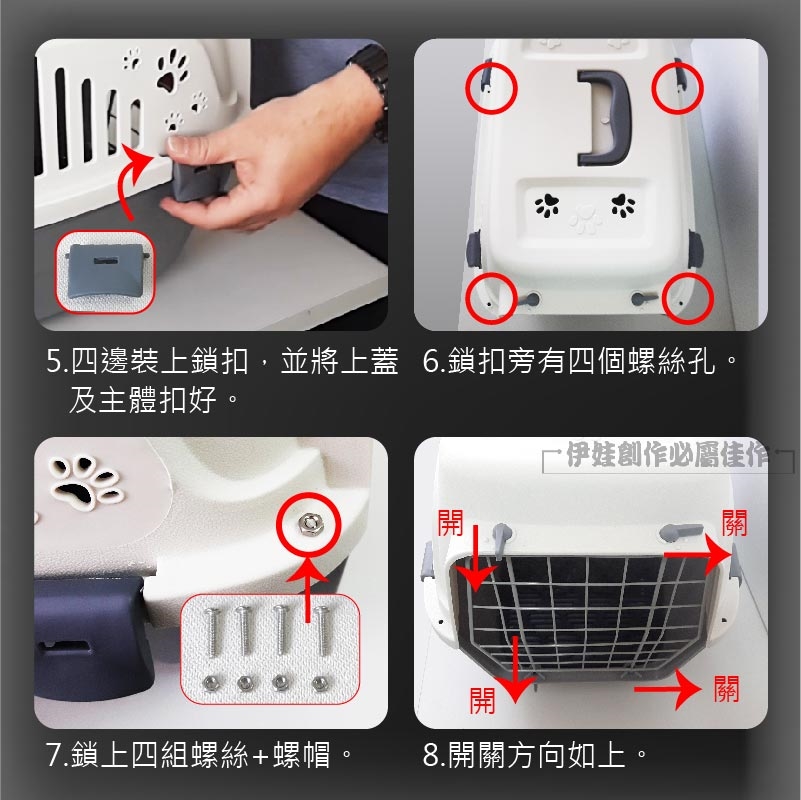 5.四邊裝上鎖扣，並將上蓋及主體扣好。

6.鎖扣旁有四個螺絲孔。

伊娃創作必屬佳作

開

關

開

關

7.鎖上四組螺絲+螺帽。

8.開關方向如上。