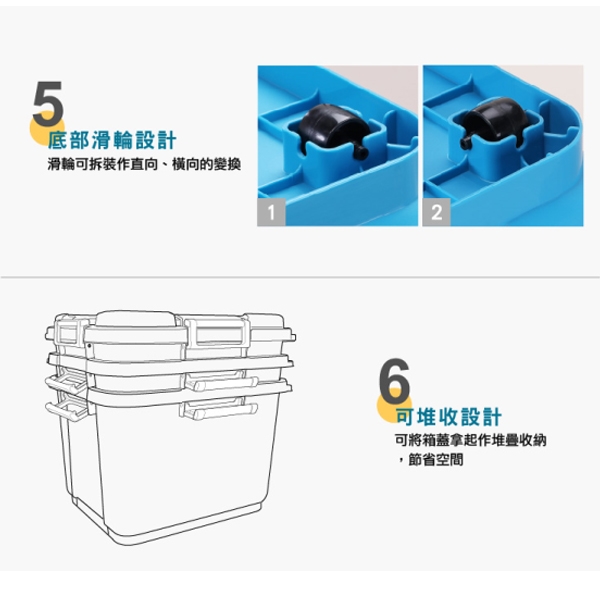 5
底部滑輪設計
滑輪可拆裝作直向、橫向的變換

1

2

6
可堆收設計
可將箱蓋拿起作堆疊收納，節省空間