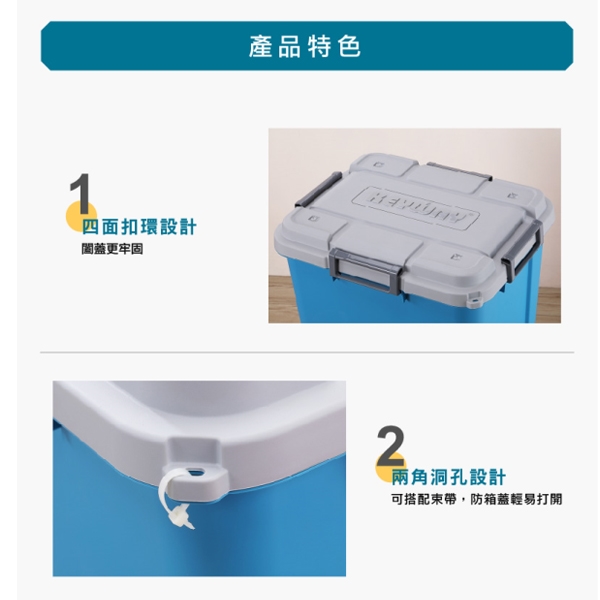 產品特色

1
四面扣環設計
闔蓋更牢固

KEYWAY

2
兩角洞孔設計
可搭配束帶，防箱蓋輕易打開