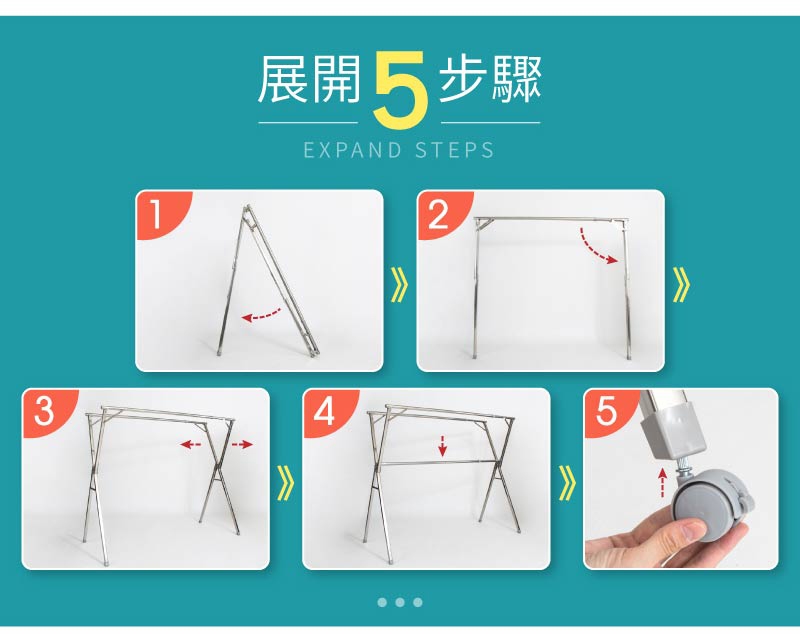 展開5步驟

EXPAND STEPS

1

2

3

4

5