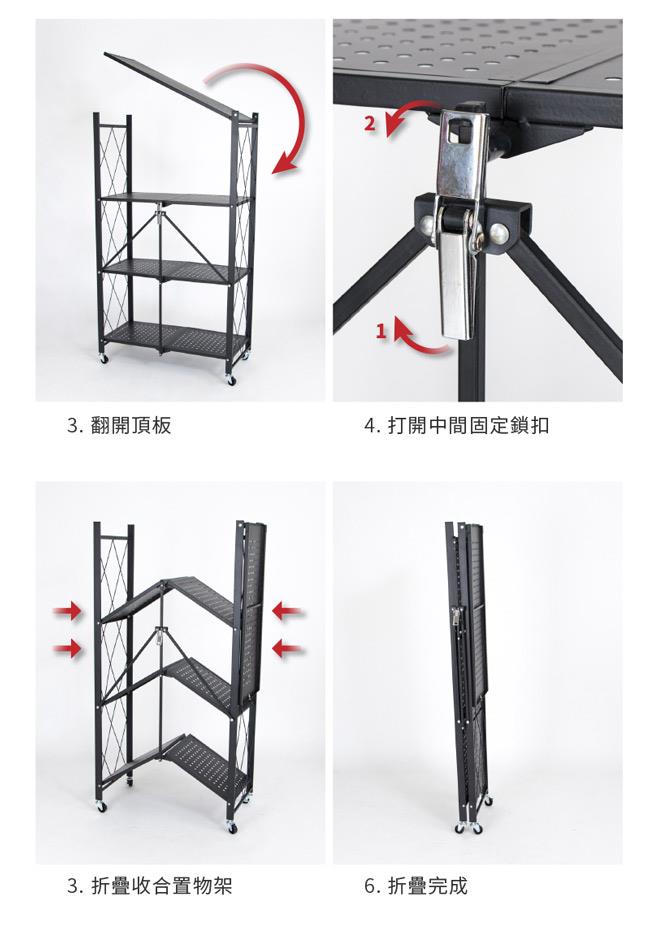 2

1

3. 翻開頂板

4. 打開中間固定鎖扣

3. 折疊收合置物架

6. 折疊完成