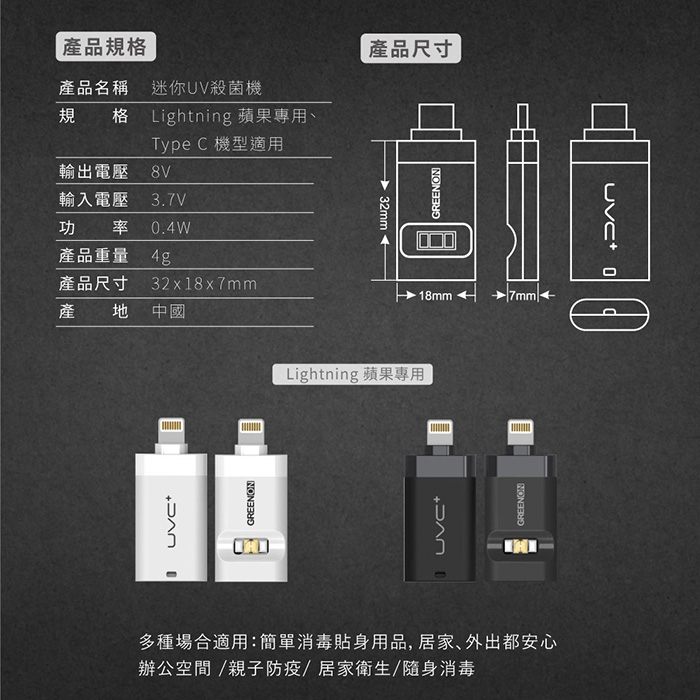 產品規格

| 產品名稱 | 迷你UV殺菌機 |
|---|---|
| 規　　格 | Lightning 蘋果專用、Type C 機型適用 |
| 輸出電壓 | 8V |
| 輸入電壓 | 3.7V |
| 功　　率 | 0.4W |
| 產品重量 | 4g |
| 產品尺寸 | 32x18x7mm |
| 產　　地 | 中國 |

產品尺寸

32mm
GREENON
18mm
7mm
UVC+

Lightning 蘋果專用

UVC+
GREENON
UVC+
GREENON

多種場合適用：簡單消毒貼身用品，居家、外出都安心
辦公空間 /親子防疫/ 居家衛生/隨身消毒