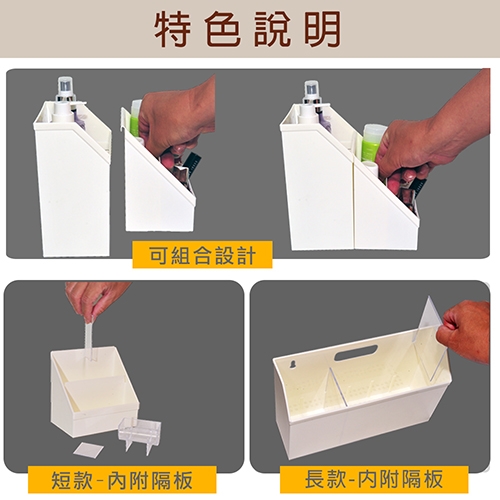 特色說明

可組合設計

短款-內附隔板

長款-內附隔板