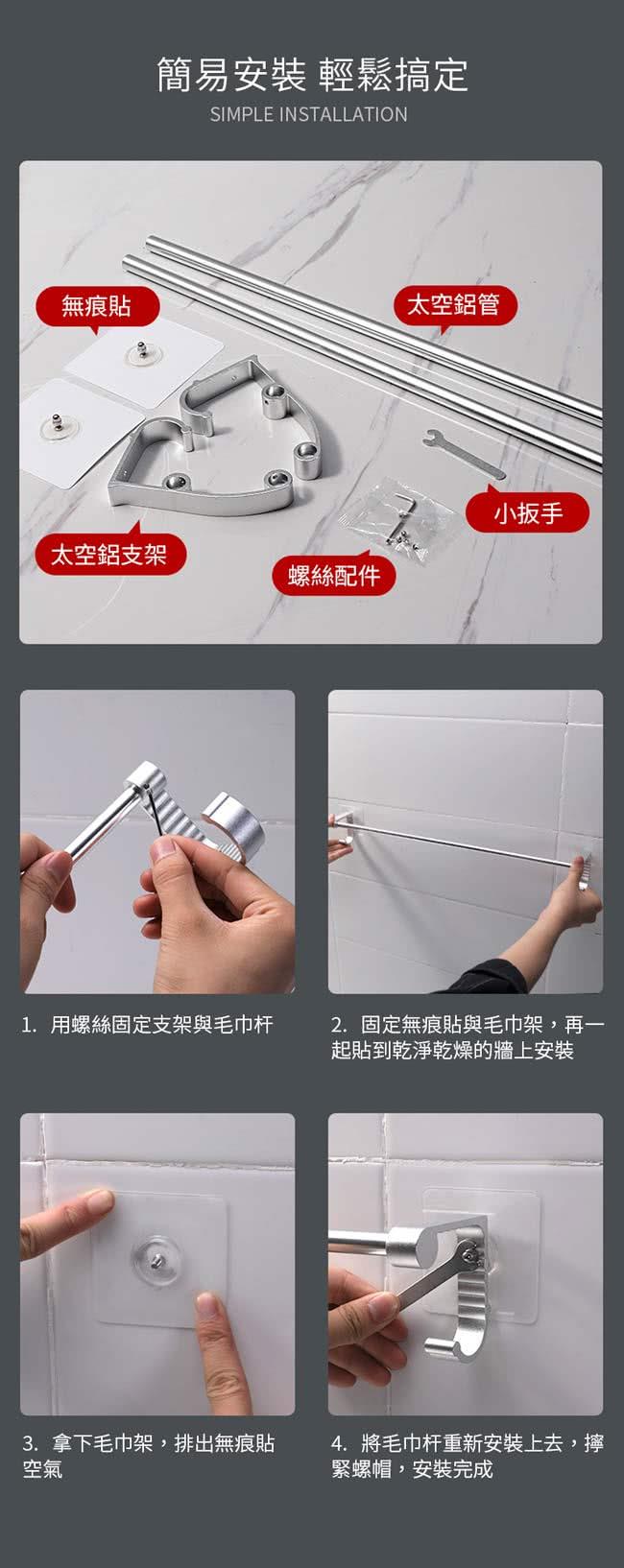 簡易安裝 輕鬆搞定
SIMPLE INSTALLATION

無痕貼

太空鋁管

小扳手

太空鋁支架

螺絲配件

1. 用螺絲固定支架與毛巾杆

2. 固定無痕貼與毛巾架，再一起貼到乾淨乾燥的牆上安裝

3. 拿下毛巾架，排出無痕貼空氣

4. 將毛巾杆重新安裝上去，擰緊螺帽，安裝完成