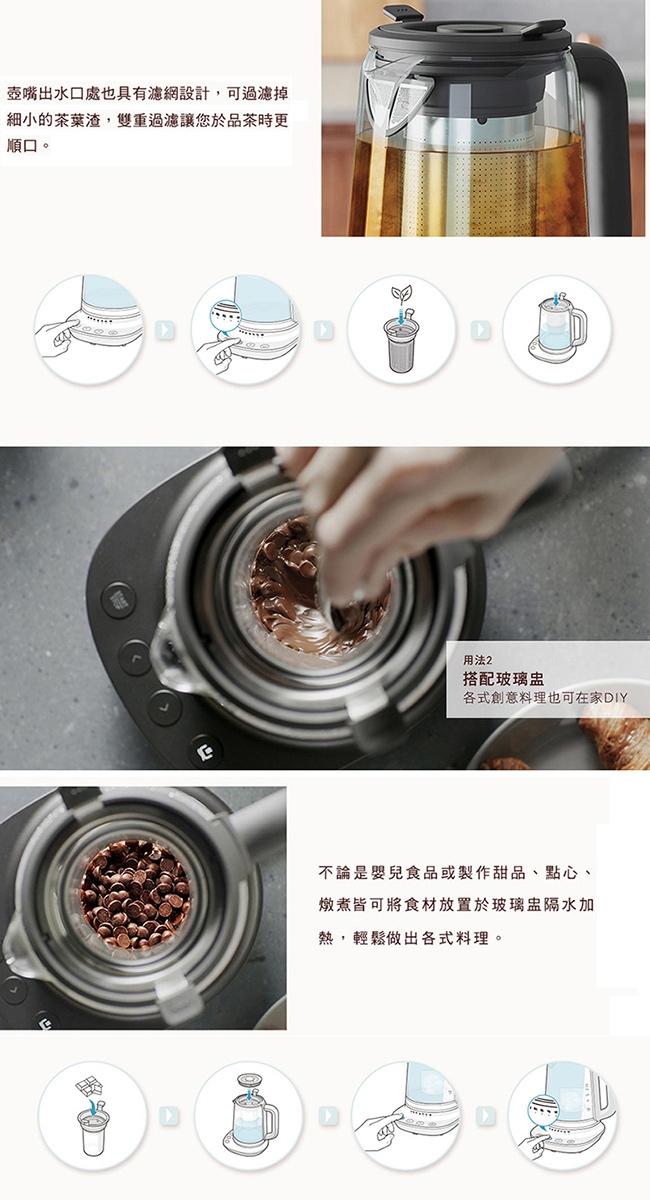 壺嘴出水口處也具有濾網設計，可過濾掉細小的茶葉渣，雙重過濾讓您於品茶時更順口。

用法2
搭配玻璃盅
各式創意料理也可在家DIY

不論是嬰兒食品或製作甜品、點心、燉煮皆可將食材放置於玻璃盅隔水加熱，輕鬆做出各式料理。