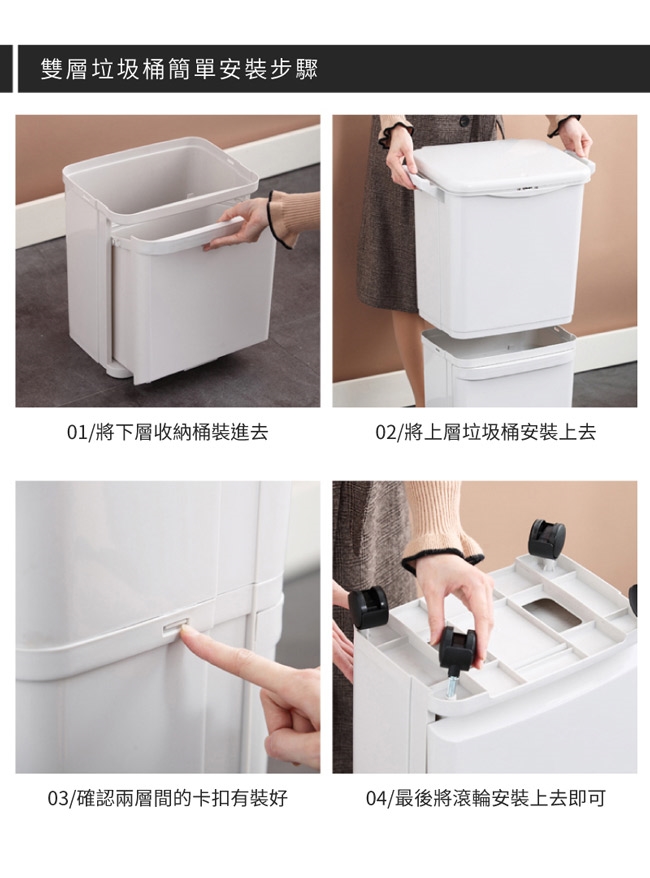 雙層垃圾桶簡單安裝步驟

01/將下層收納桶裝進去

02/將上層垃圾桶安裝上去

03/確認兩層間的卡扣有裝好

04/最後將滾輪安裝上去即可