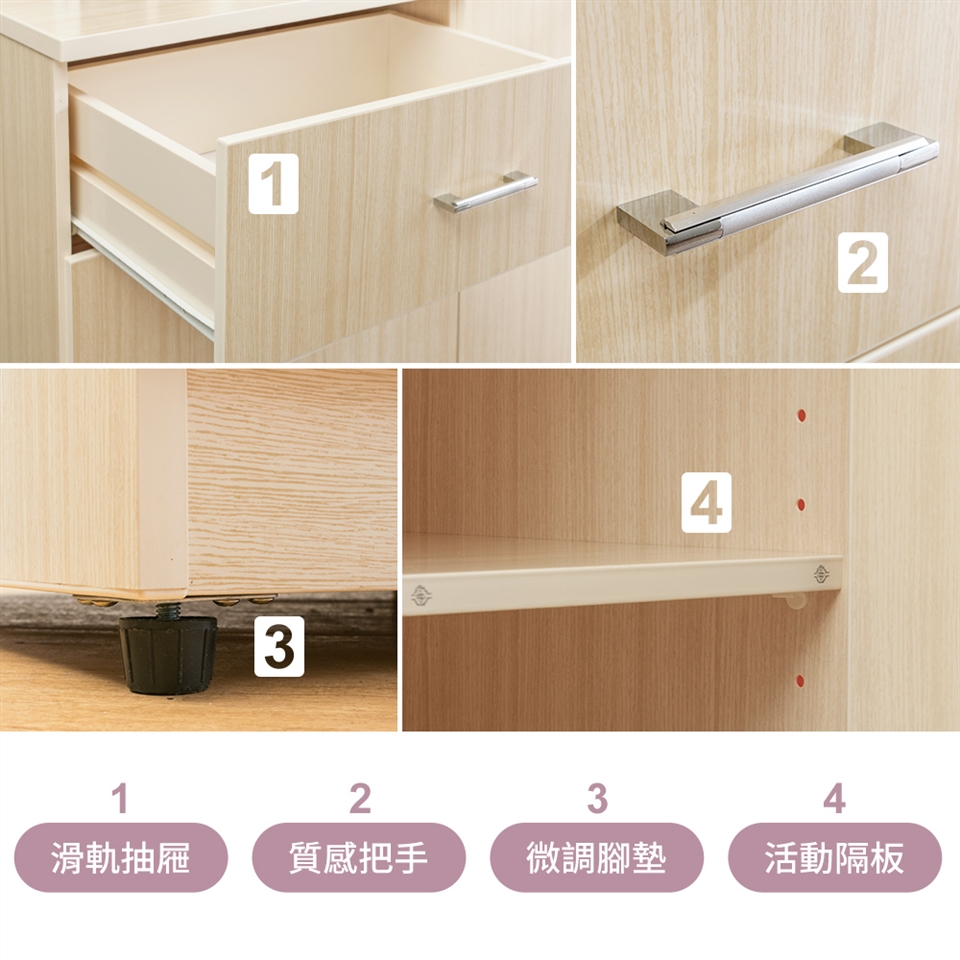 1

2

3

4

1
滑軌抽屜

2
質感把手

3
微調腳墊

4
活動隔板