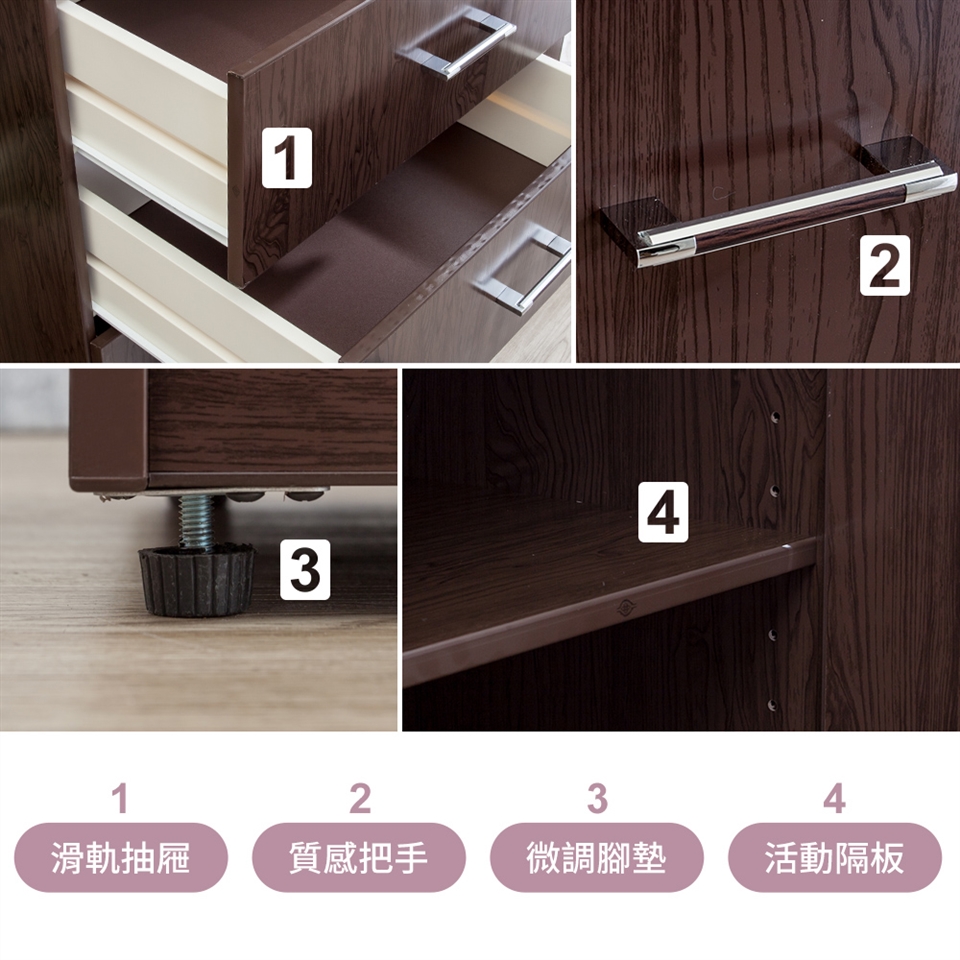 1

2

3

4

1
滑軌抽屜

2
質感把手

3
微調腳墊

4
活動隔板