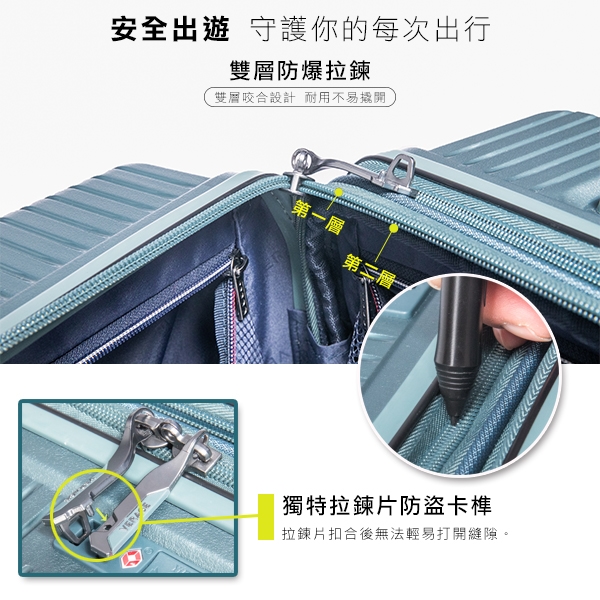 安全出遊 守護你的每次出行

雙層防爆拉鍊

雙層咬合設計 耐用不易撬開

第一層

第二層

獨特拉鍊片防盜卡榫

拉鍊片扣合後無法輕易打開縫隙。