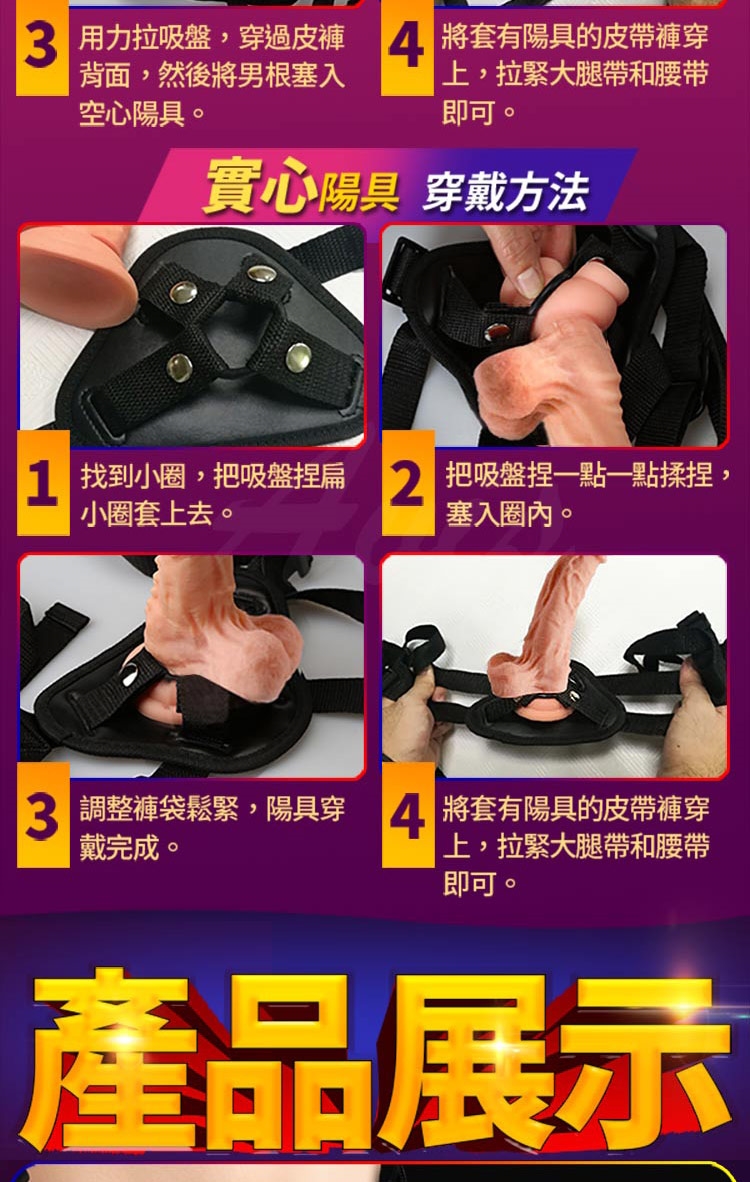 3 用力拉吸盤，穿過皮褲背面，然後將男根塞入空心陽具。

4 將套有陽具的皮帶褲穿上，拉緊大腿帶和腰帶即可。

實心陽具 穿戴方法

1 找到小圈，把吸盤捏扁小圈套上去。

2 把吸盤捏一點一點揉捏，塞入圈內。

3 調整褲袋鬆緊，陽具穿戴完成。

4 將套有陽具的皮帶褲穿上，拉緊大腿帶和腰帶即可。

產品展示