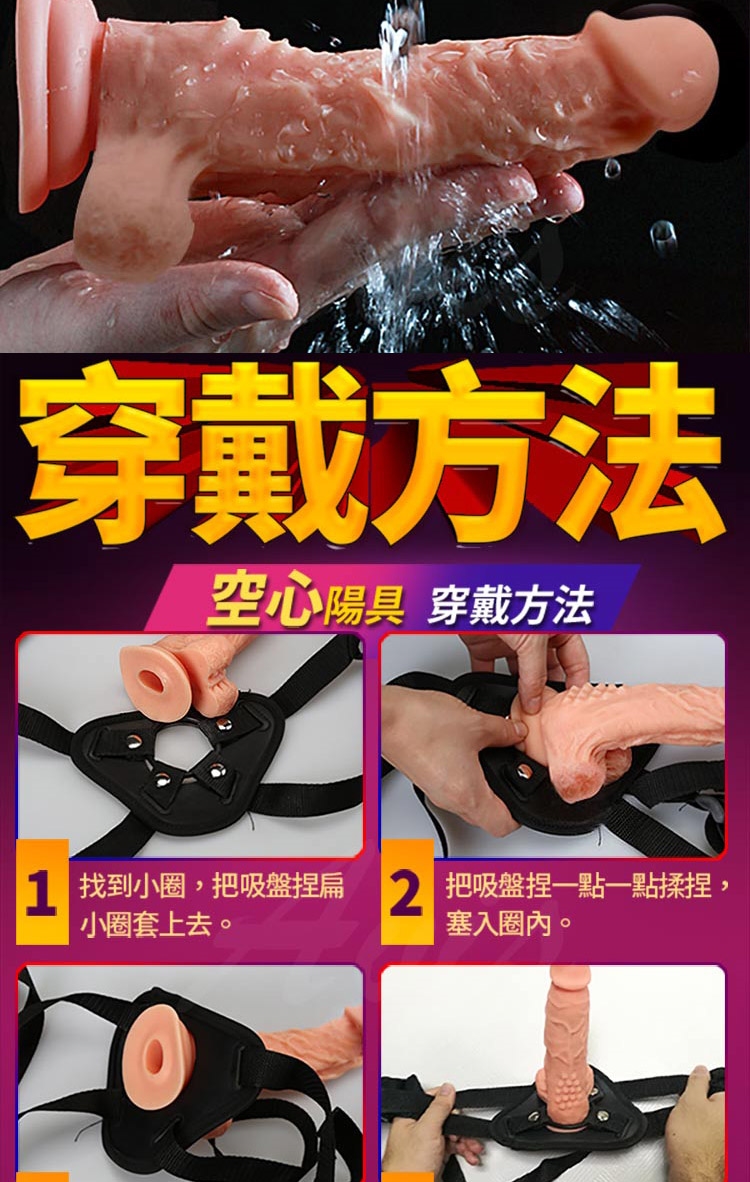 穿戴方法

空心陽具 穿戴方法

1 找到小圈，把吸盤捏扁小圈套上去。

2 把吸盤捏一點一點揉捏，塞入圈內。