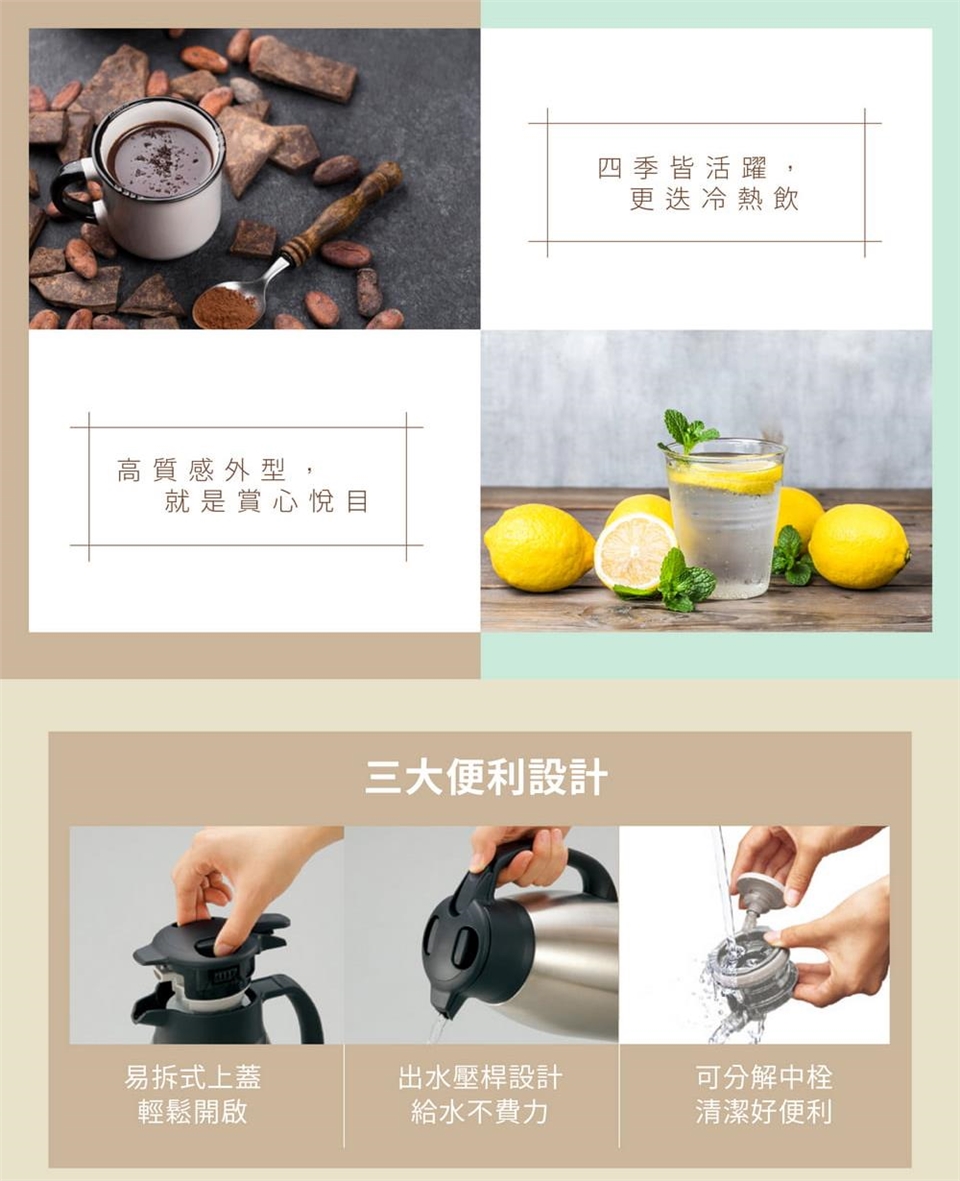 四季皆活躍，
更迭冷熱飲

高質感外型，
就是賞心悅目

三大便利設計

易拆式上蓋
輕鬆開啟

出水壓桿設計
給水不費力

可分解中栓
清潔好便利