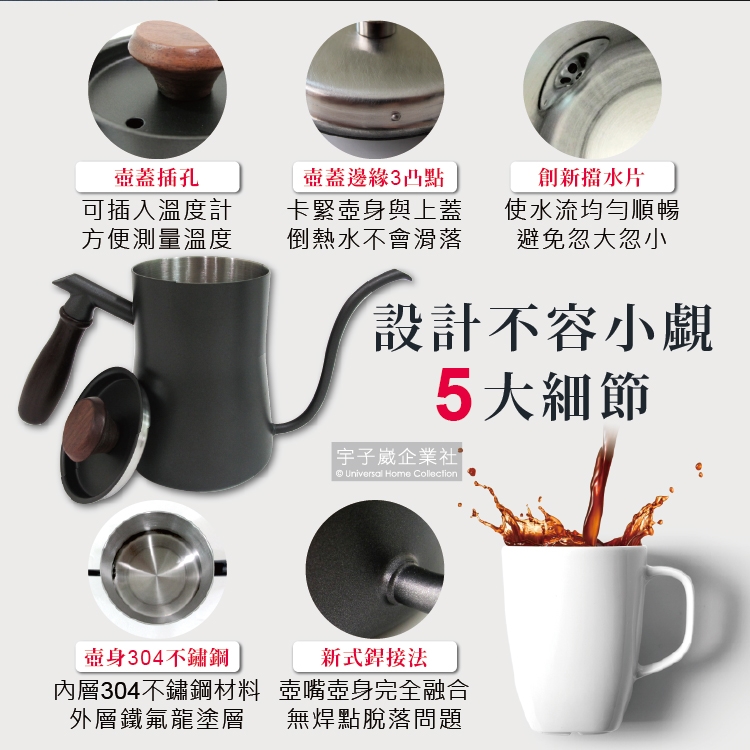 壺蓋插孔
可插入溫度計
方便測量溫度

壺蓋邊緣3凸點
卡緊壺身與上蓋
倒熱水不會滑落

創新擋水片
使水流均勻順暢
避免忽大忽小

設計不容小覷
5大細節

宇子崴企業社
© Universal Home Collection

壺身304不鏽鋼
內層304不鏽鋼材料
外層鐵氟龍塗層

新式銲接法
壺嘴壺身完全融合
無焊點脫落問題