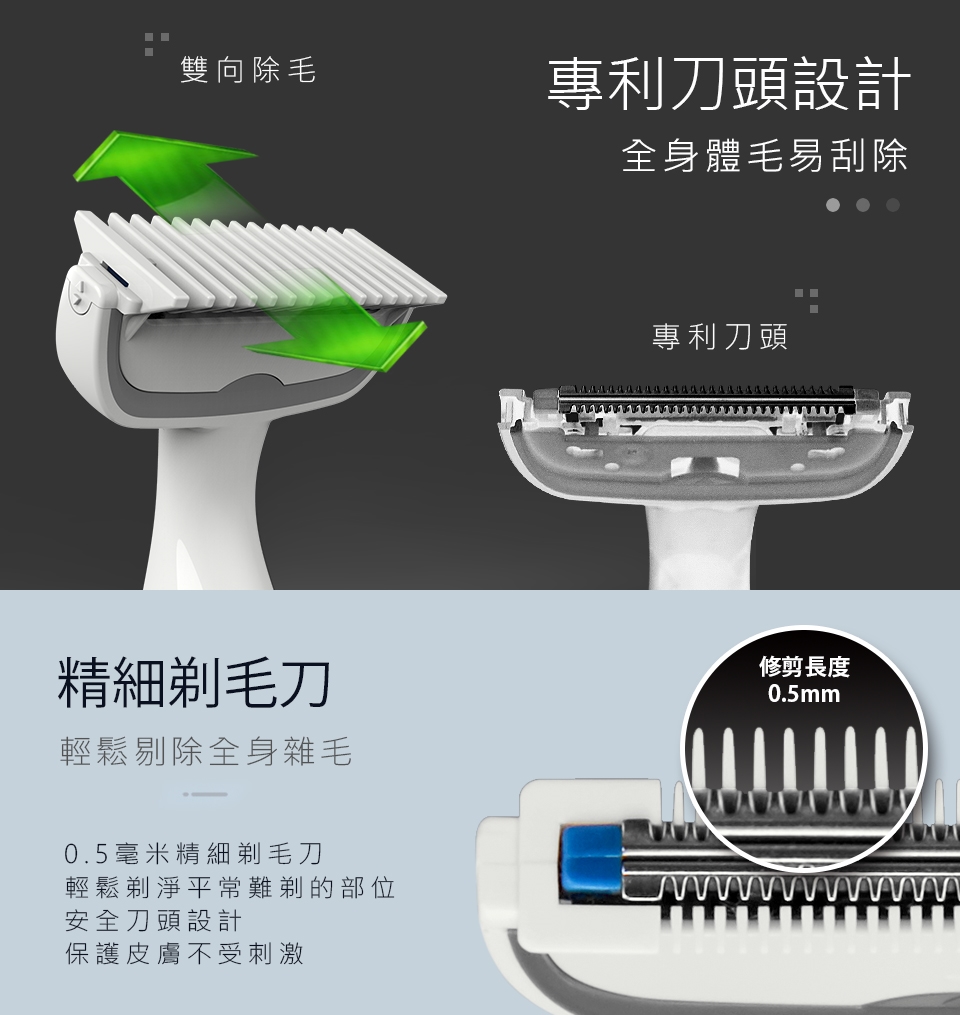 雙向除毛

專利刀頭設計

全身體毛易刮除

專利刀頭

精細剃毛刀

輕鬆剔除全身雜毛

0.5毫米精細剃毛刀
輕鬆剃淨平常難剃的部位
安全刀頭設計
保護皮膚不受刺激

修剪長度
0.5mm