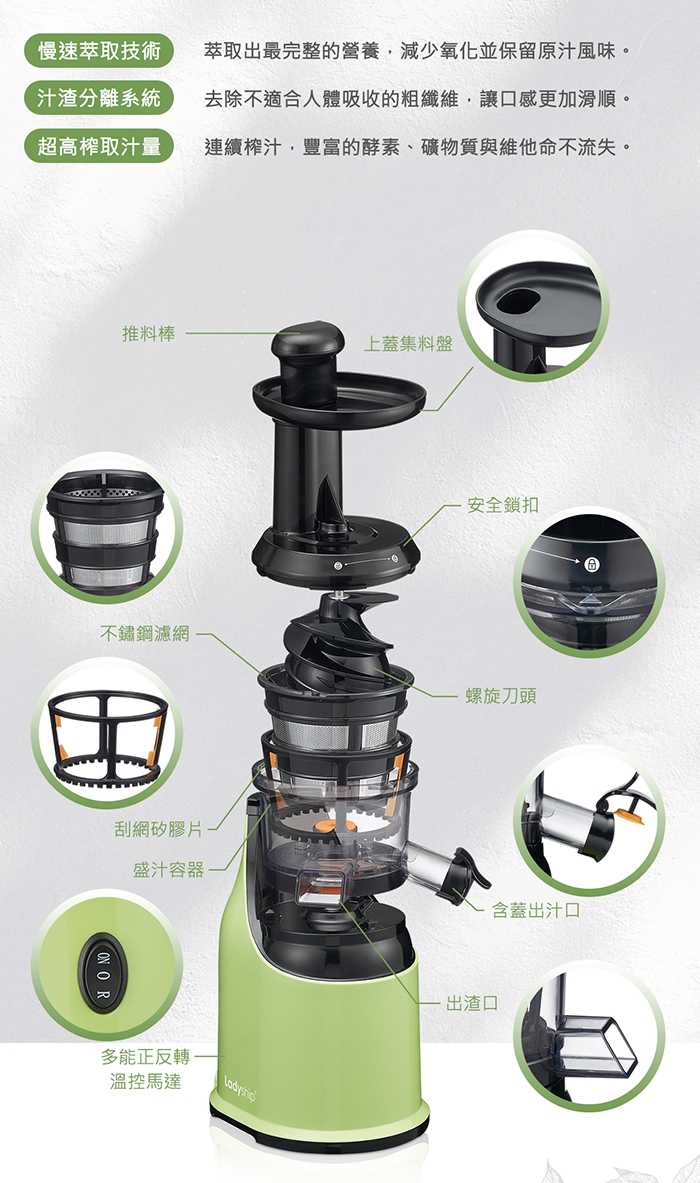 慢速萃取技術　萃取出最完整的營養，減少氧化並保留原汁風味。

汁渣分離系統　去除不適合人體吸收的粗纖維，讓口感更加滑順。

超高榨取汁量　連續榨汁，豐富的酵素、礦物質與維他命不流失。

推料棒

上蓋集料盤

安全鎖扣

不鏽鋼濾網

螺旋刀頭

刮網矽膠片

盛汁容器

含蓋出汁口

ON O R

出渣口

多能正反轉
溫控馬達

Ladyship