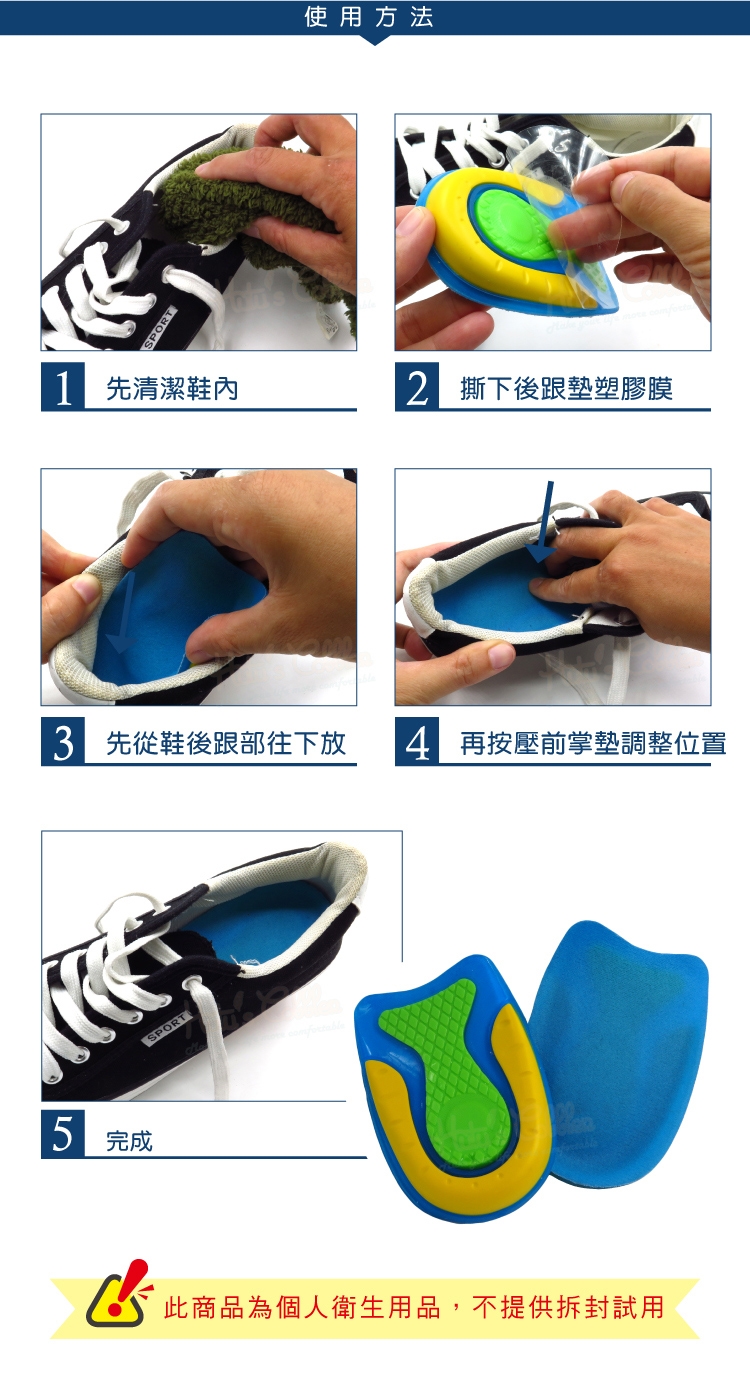 使用方法

SPORT

1 先清潔鞋內

2 撕下後跟墊塑膠膜

3 先從鞋後跟部往下放

4 再按壓前掌墊調整位置

SPORT

5 完成

此商品為個人衛生用品，不提供拆封試用