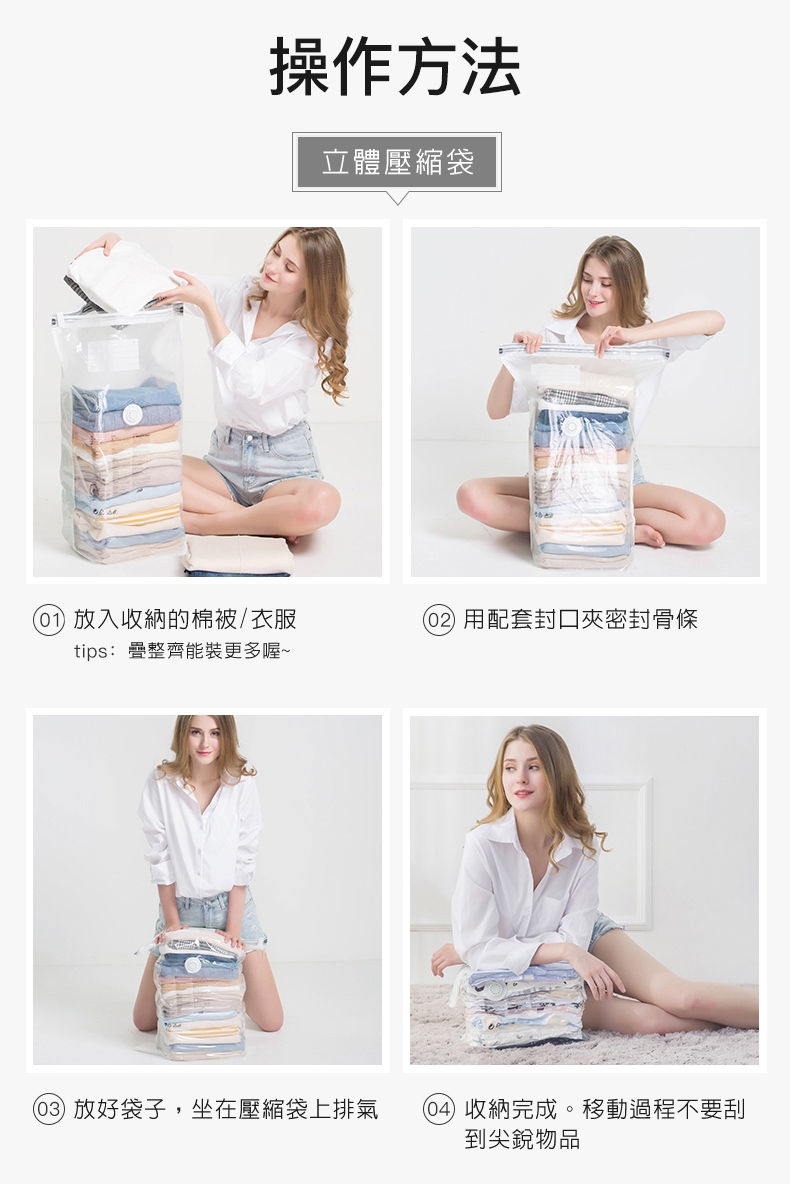 操作方法

立體壓縮袋

01 放入收納的棉被/衣服
tips：疊整齊能裝更多喔~

02 用配套封口夾密封骨條

03 放好袋子，坐在壓縮袋上排氣

04 收納完成。移動過程不要刮到尖銳物品