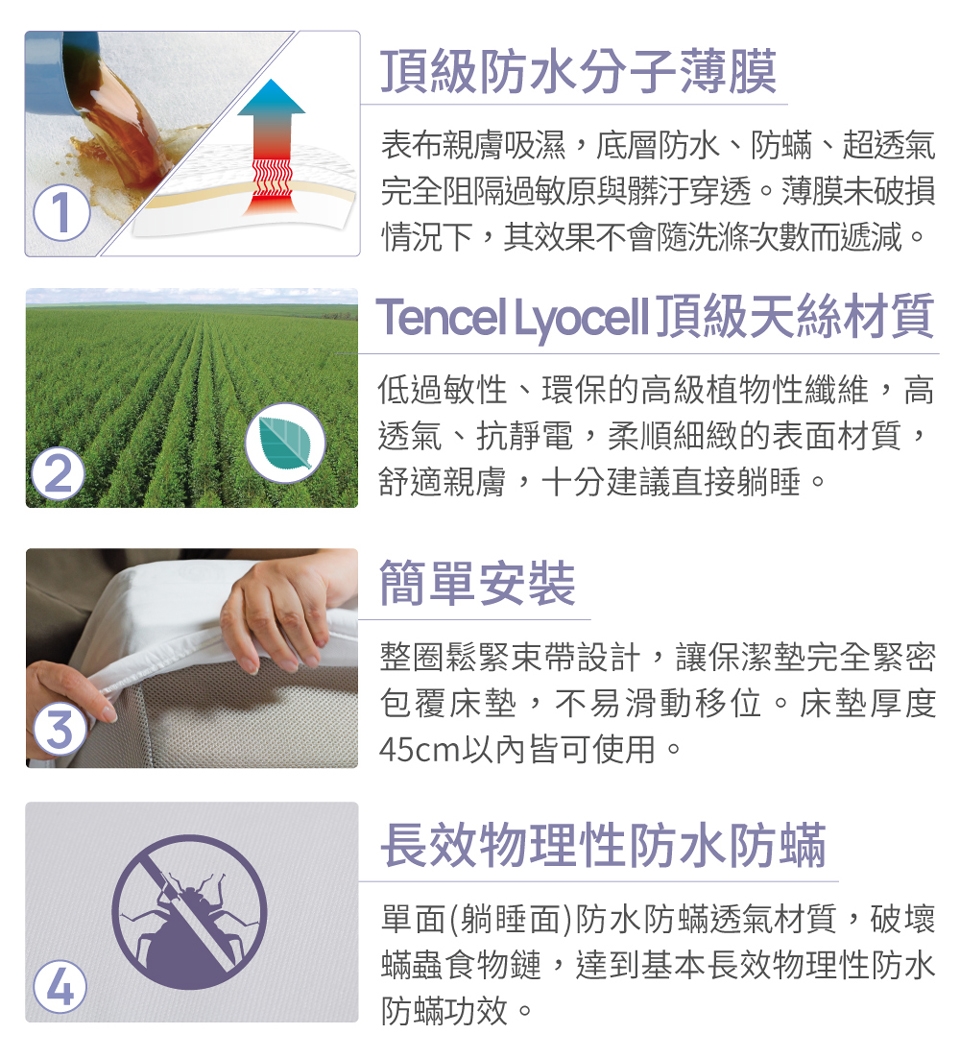 1

頂級防水分子薄膜

表布親膚吸濕，底層防水、防蟎、超透氣完全阻隔過敏原與髒汙穿透。薄膜未破損情況下，其效果不會隨洗滌次數而遞減。

2

Tencel Lyocell 頂級天絲材質

低過敏性、環保的高級植物性纖維，高透氣、抗靜電，柔順細緻的表面材質，舒適親膚，十分建議直接躺睡。

3

簡單安裝

整圈鬆緊束帶設計，讓保潔墊完全緊密包覆床墊，不易滑動移位。床墊厚度45cm以內皆可使用。

4

長效物理性防水防蟎

單面(躺睡面)防水防蟎透氣材質，破壞蟎蟲食物鏈，達到基本長效物理性防水防蟎功效。