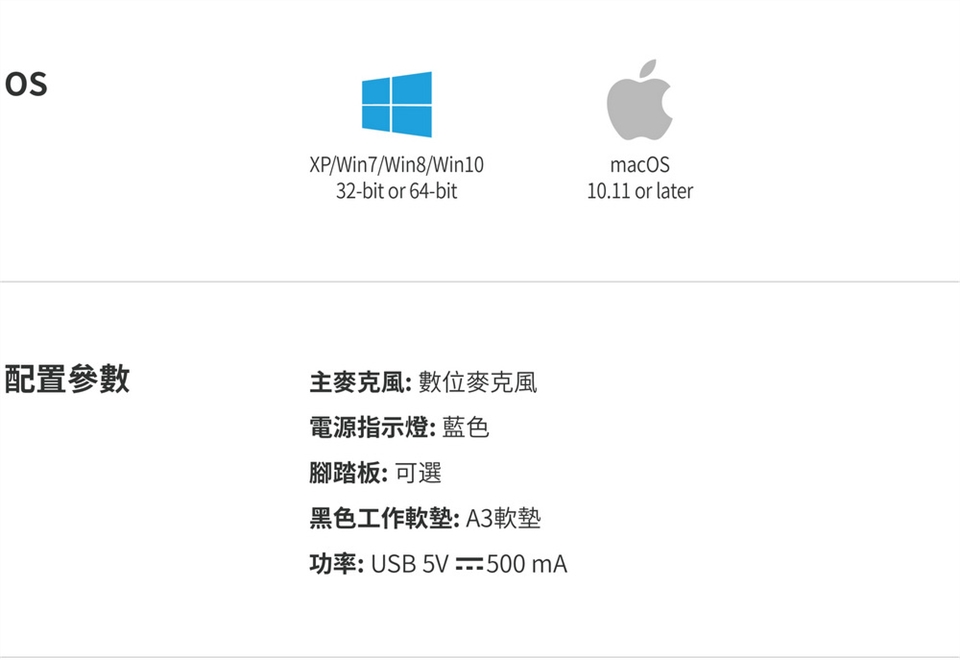 OS

XP/Win7/Win8/Win10
32-bit or 64-bit

macOS
10.11 or later

配置參數

主麥克風: 數位麥克風
電源指示燈: 藍色
腳踏板: 可選
黑色工作軟墊: A3軟墊
功率: USB 5V ⎓500 mA