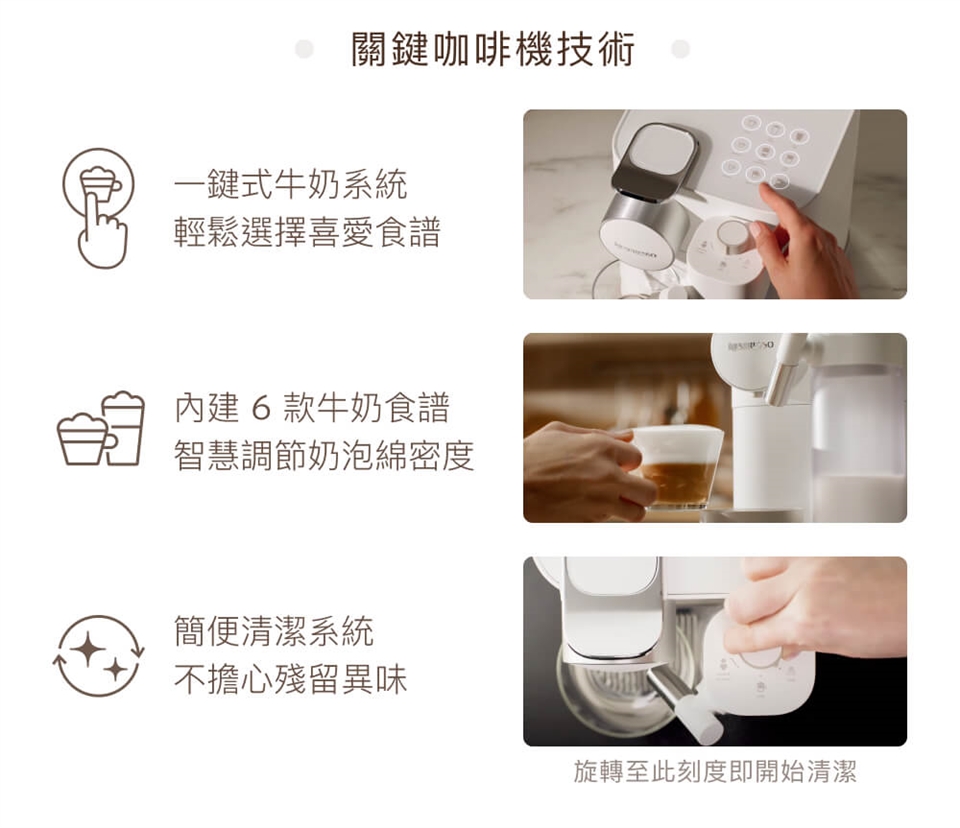 關鍵咖啡機技術

一鍵式牛奶系統
輕鬆選擇喜愛食譜

內建 6 款牛奶食譜
智慧調節奶泡綿密度

簡便清潔系統
不擔心殘留異味

旋轉至此刻度即開始清潔