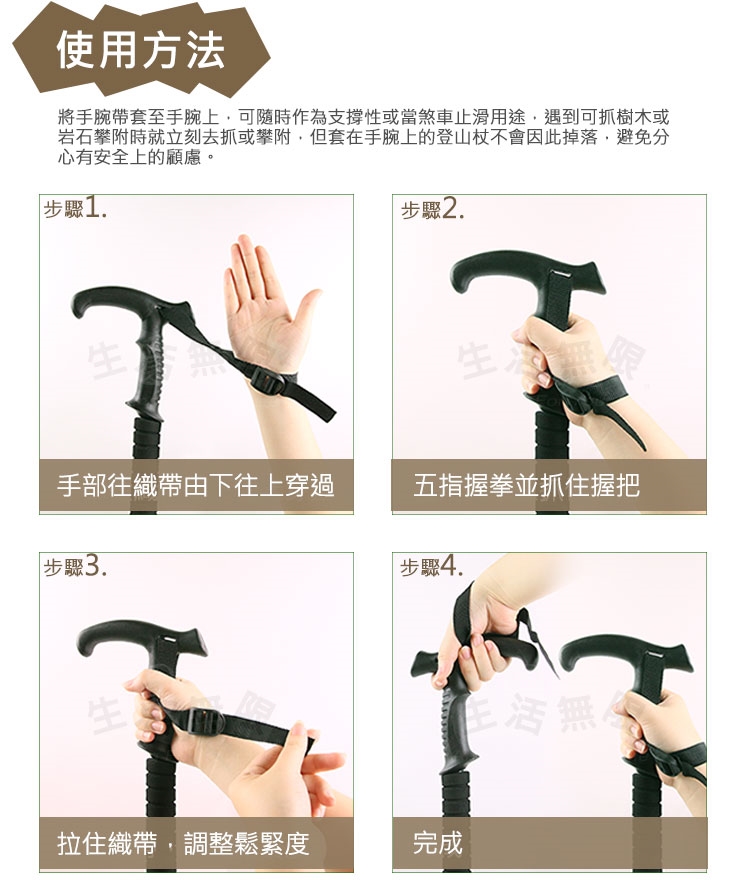 使用方法

將手腕帶套至手腕上，可隨時作為支撐性或當煞車止滑用途，遇到可抓樹木或岩石攀附時就立刻去抓或攀附，但套在手腕上的登山杖不會因此掉落，避免分心有安全上的顧慮。

步驟1.

生活無限

手部往織帶由下往上穿過

步驟2.

生活無限

五指握拳並抓住握把

步驟3.

生活無限

拉住織帶，調整鬆緊度

步驟4.

生活無限

完成