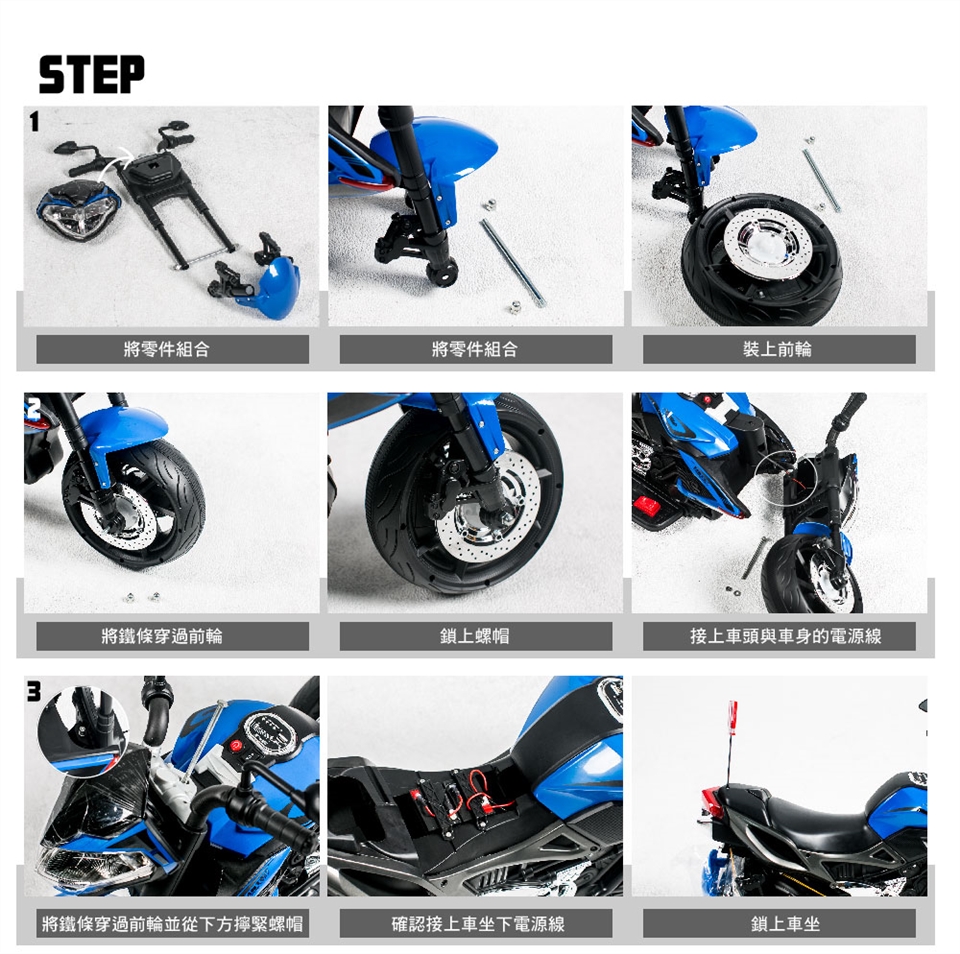 STEP

1

將零件組合

將零件組合

裝上前輪

2

將鐵條穿過前輪

鎖上螺帽

接上車頭與車身的電源線

3

將鐵條穿過前輪並從下方擰緊螺帽

確認接上車坐下電源線

鎖上車坐