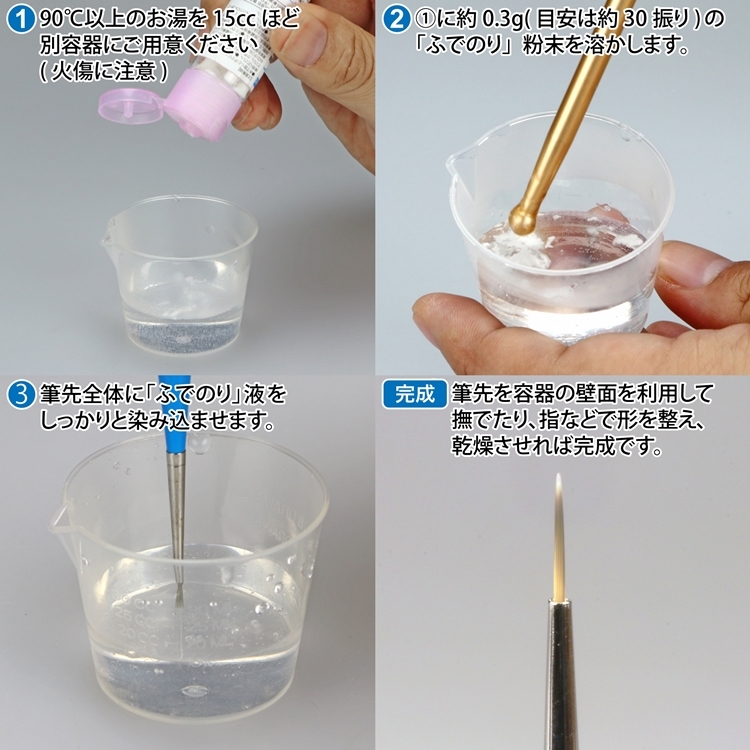 1 90℃以上のお湯を 15cc ほど別容器にご用意ください
( 火傷に注意 )

2 ①に約 0.3g( 目安は約 30 振り ) の「ふでのり」粉末を溶かします。

3 筆先全体に「ふでのり」液をしっかりと染み込ませます。

完成 筆先を容器の壁面を利用して撫でたり、指などで形を整え、乾燥させれば完成です。