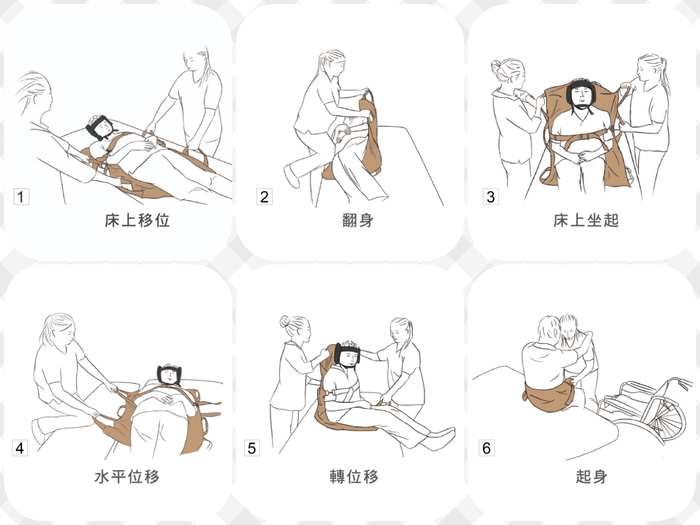 1
床上移位

2
翻身

3
床上坐起

4
水平位移

5
轉位移

6
起身