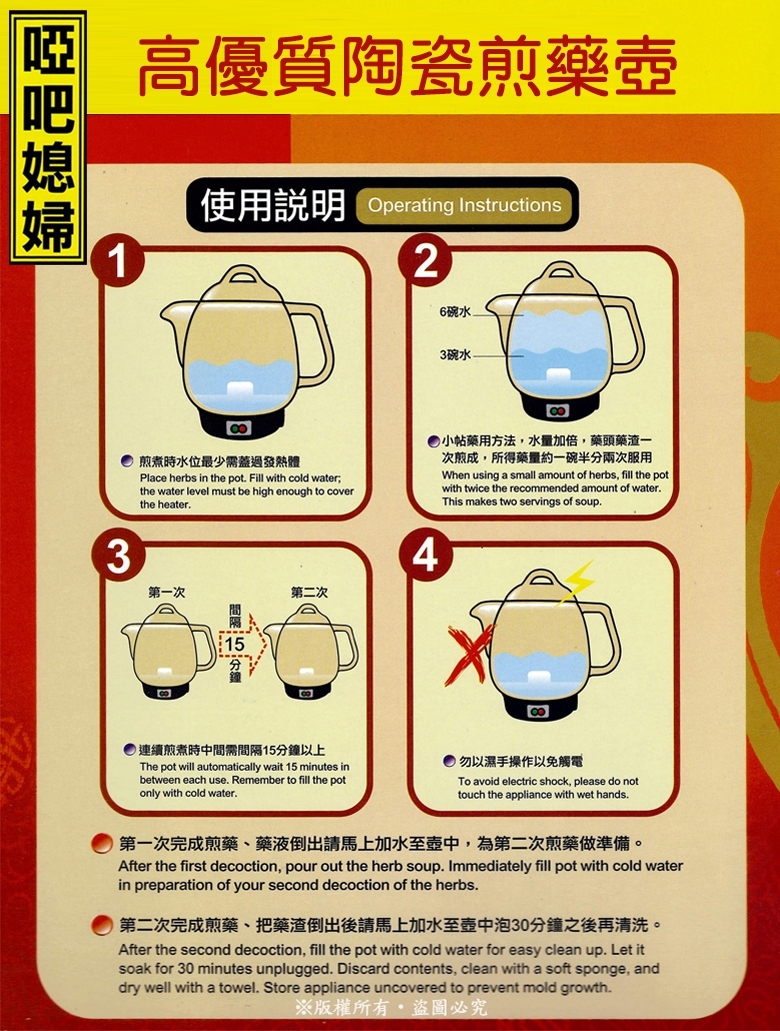 啞吧媳婦

高優質陶瓷煎藥壺

使用說明 Operating Instructions

1

煎煮時水位最少需蓋過發熱體
Place herbs in the pot. Fill with cold water; the water level must be high enough to cover the heater.

2

6碗水
3碗水

小帖藥用方法，水量加倍，藥頭藥渣一次煎成，所得藥量約一碗半分兩次服用
When using a small amount of herbs, fill the pot with twice the recommended amount of water. This makes two servings of soup.

3

第一次
間隔 15 分鐘
第二次

連續煎煮時中間需間隔15分鐘以上
The pot will automatically wait 15 minutes in between each use. Remember to fill the pot only with cold water.

4

勿以濕手操作以免觸電
To avoid electric shock, please do not touch the appliance with wet hands.

第一次完成煎藥、藥液倒出請馬上加水至壺中，為第二次煎藥做準備。
After the first decoction, pour out the herb soup. Immediately fill pot with cold water in preparation of your second decoction of the herbs.

第二次完成煎藥、把藥渣倒出後請馬上加水至壺中泡30分鐘之後再清洗。
After the second decoction, fill the pot with cold water for easy clean up. Let it soak for 30 minutes unplugged. Discard contents, clean with a soft sponge, and dry well with a towel. Store appliance uncovered to prevent mold growth.

※版權所有・盜圖必究