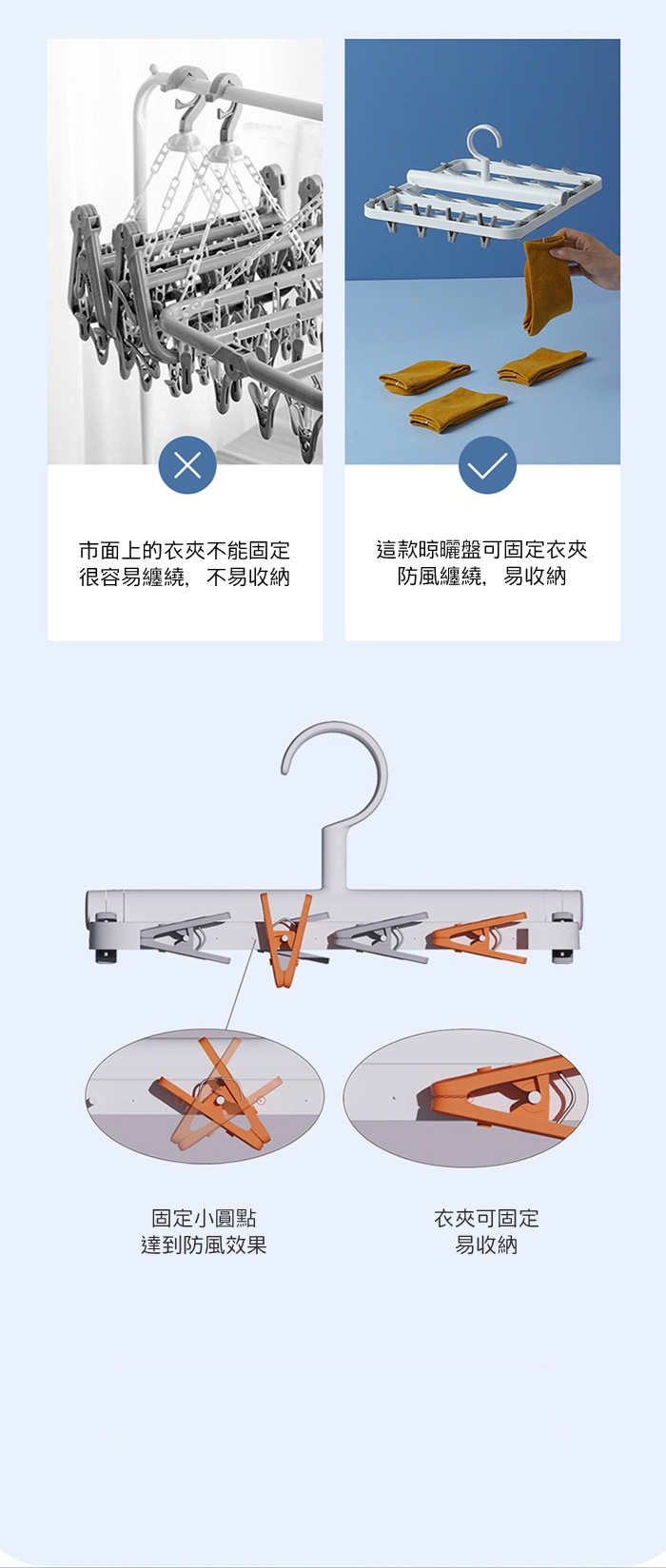 市面上的衣夾不能固定
很容易纏繞，不易收納

這款晾曬盤可固定衣夾
防風纏繞，易收納

固定小圓點
達到防風效果

衣夾可固定
易收納