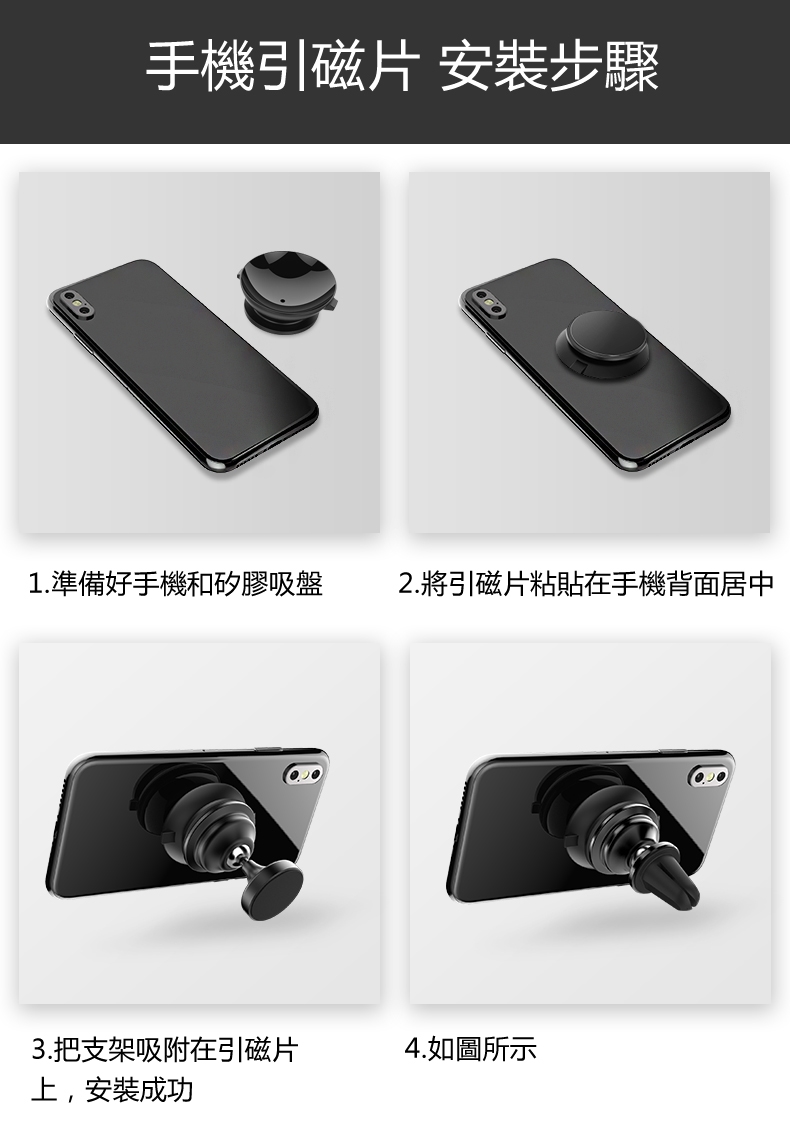 手機引磁片 安裝步驟

1.準備好手機和矽膠吸盤

2.將引磁片粘貼在手機背面居中

3.把支架吸附在引磁片上，安裝成功

4.如圖所示