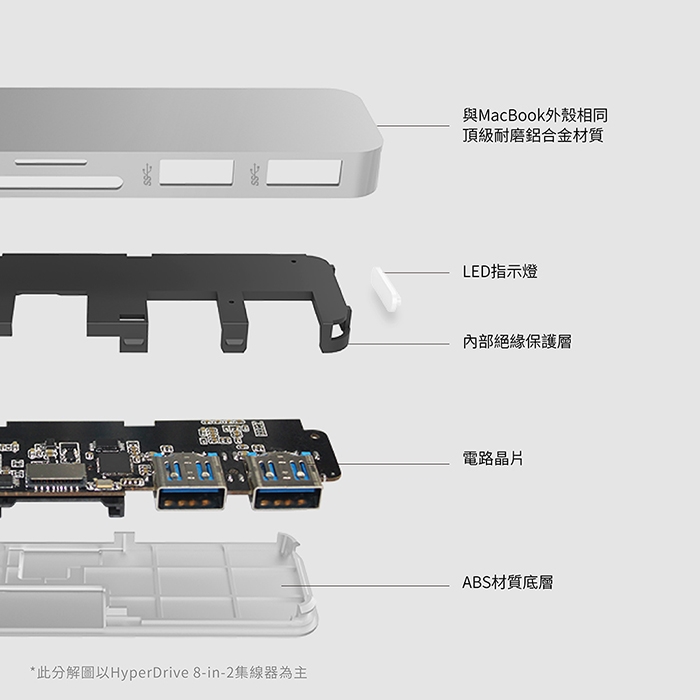 與MacBook外殼相同
頂級耐磨鋁合金材質

LED指示燈

內部絕緣保護層

電路晶片

ABS材質底層

*此分解圖以HyperDrive 8-in-2集線器為主