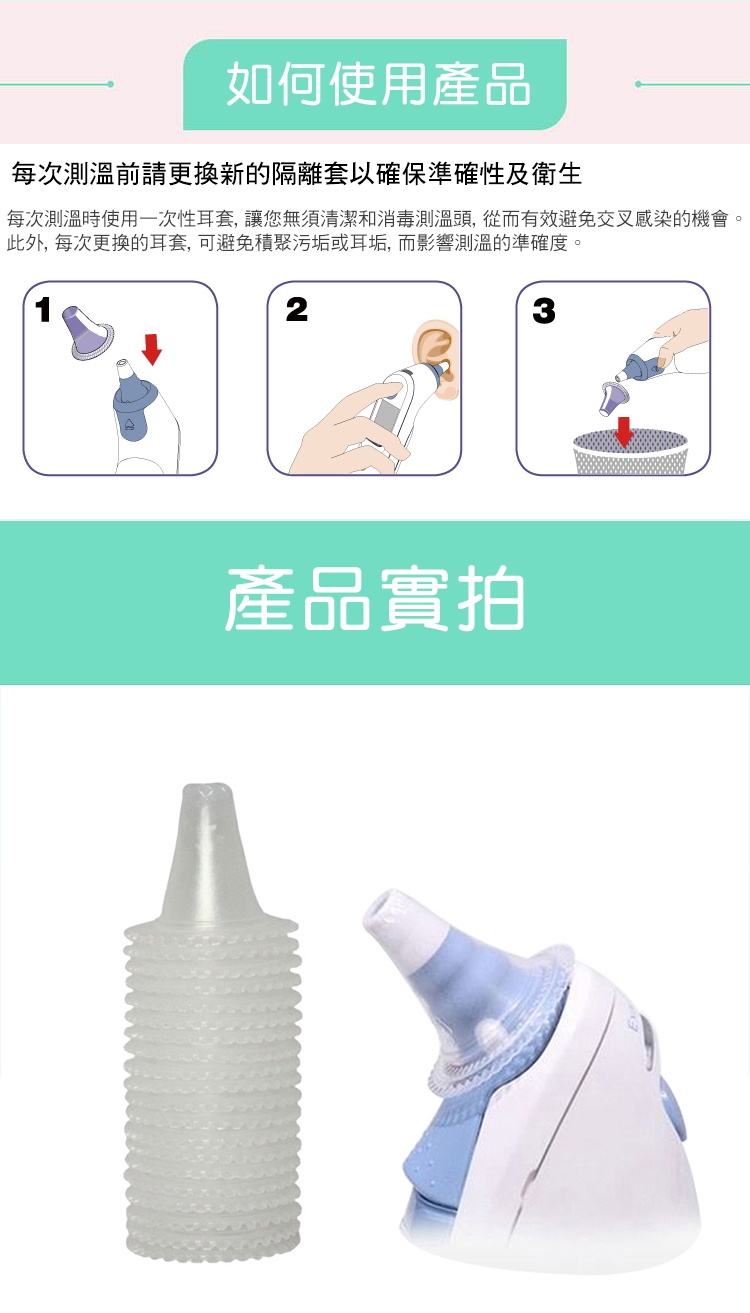 如何使用產品

每次測溫前請更換新的隔離套以確保準確性及衛生

每次測溫時使用一次性耳套, 讓您無須清潔和消毒測溫頭, 從而有效避免交叉感染的機會。此外, 每次更換的耳套, 可避免積聚污垢或耳垢, 而影響測溫的準確度。

1

2

3

產品實拍