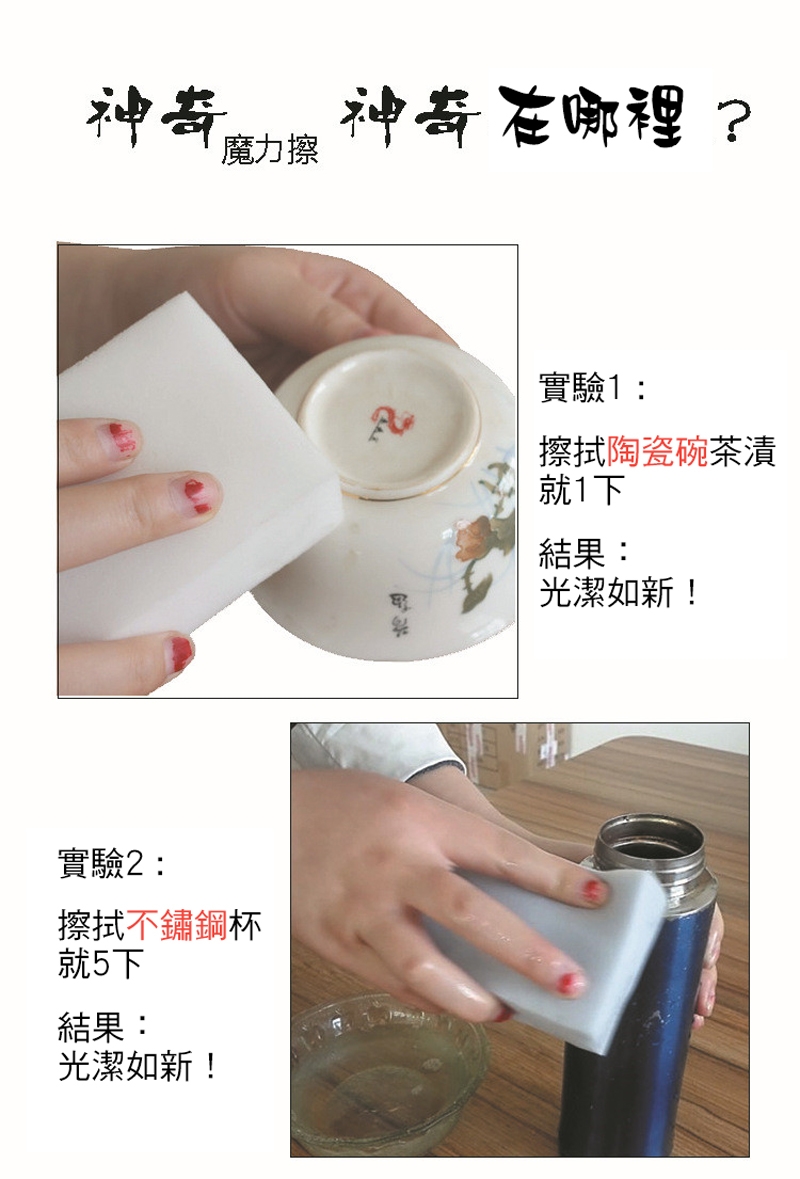 神奇魔力擦 神奇在哪裡？

實驗1：

擦拭陶瓷碗茶漬就1下

結果：
光潔如新！

實驗2：

擦拭不鏽鋼杯就5下

結果：
光潔如新！