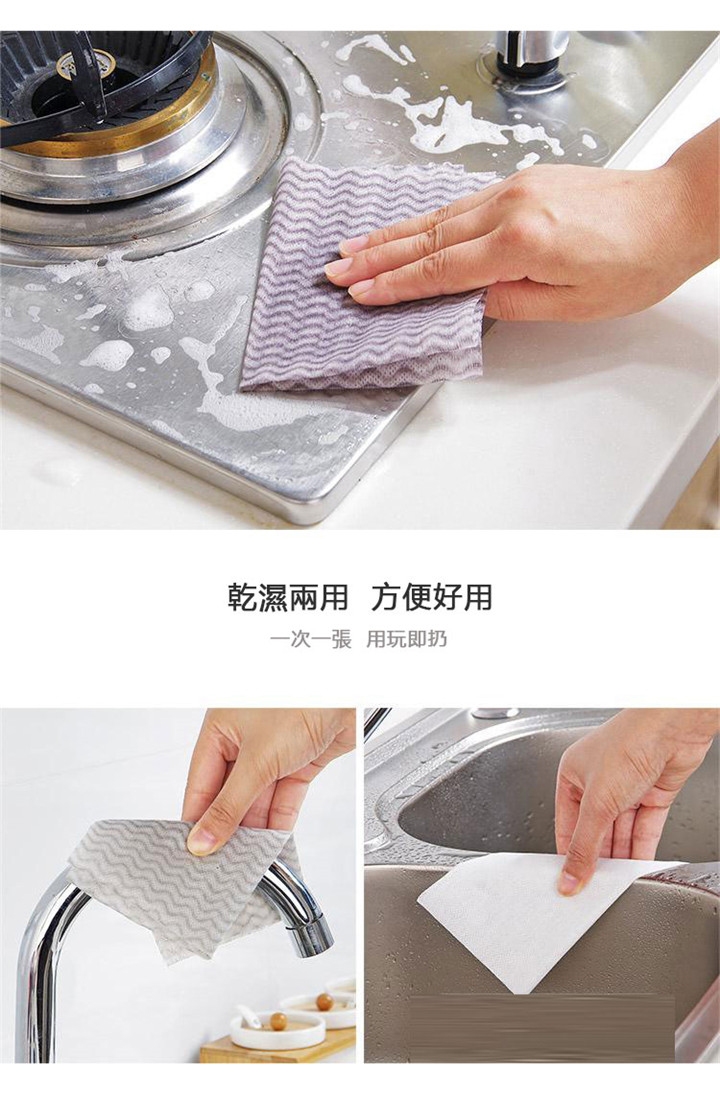 乾濕兩用　方便好用

一次一張　用玩即扔