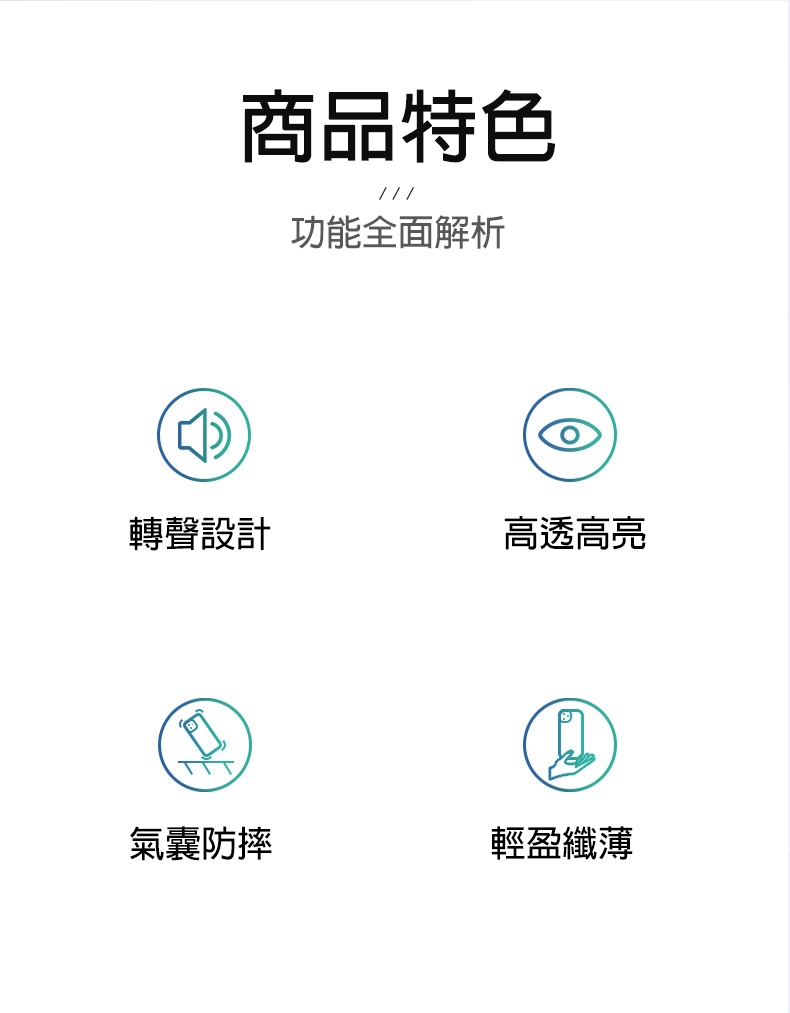 商品特色

///

功能全面解析

轉聲設計

高透高亮

氣囊防摔

輕盈纖薄